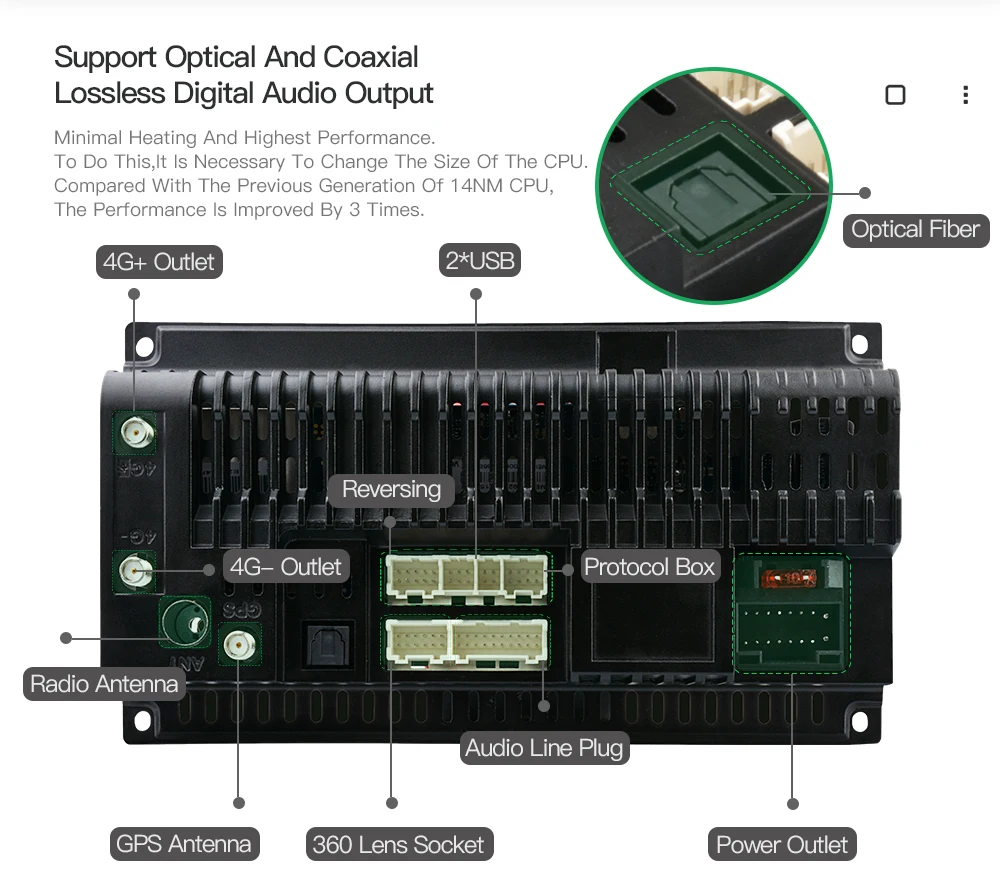 Support Optical And Coaxial Lossless Digital Audio Output

Minimal Heating And Highest Performance.
To Do This,It Is Necessary To Change The Size Of The CPU.
Compared With The Previous Generation Of 14NM CPU,
The Performance Is Improved By 3 Times.

Optical Fiber

4G+ Outlet

2*USB

4G+

Reversing

4G-

4G– Outlet

Protocol Box

GPS

ANT

Radio Antenna

Audio Line Plug

GPS Antenna

360 Lens Socket

Power Outlet