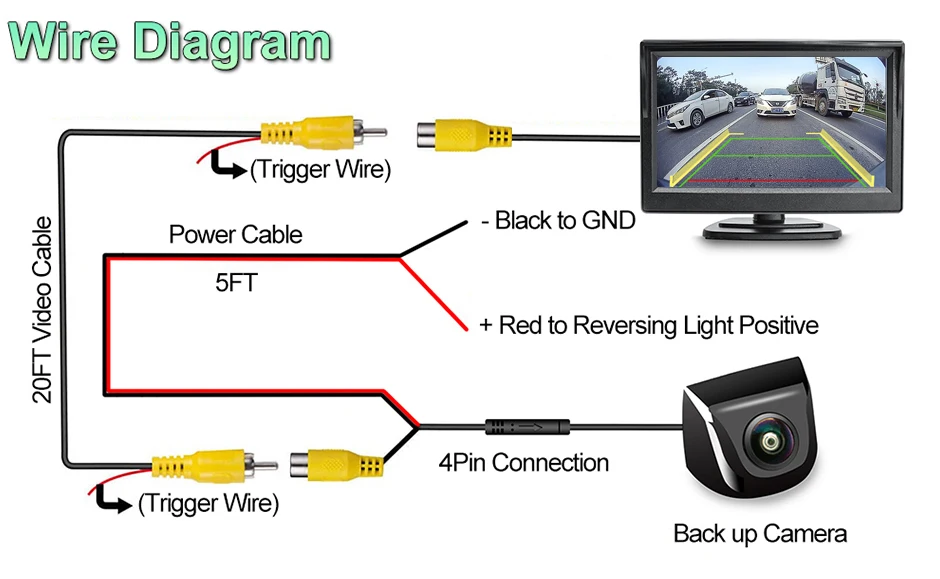 Wire Diagram

(Trigger Wire)

20FT Video Cable

Power Cable

5FT

- Black to GND

+ Red to Reversing Light Positive

(Trigger Wire)

4Pin Connection

Back up Camera