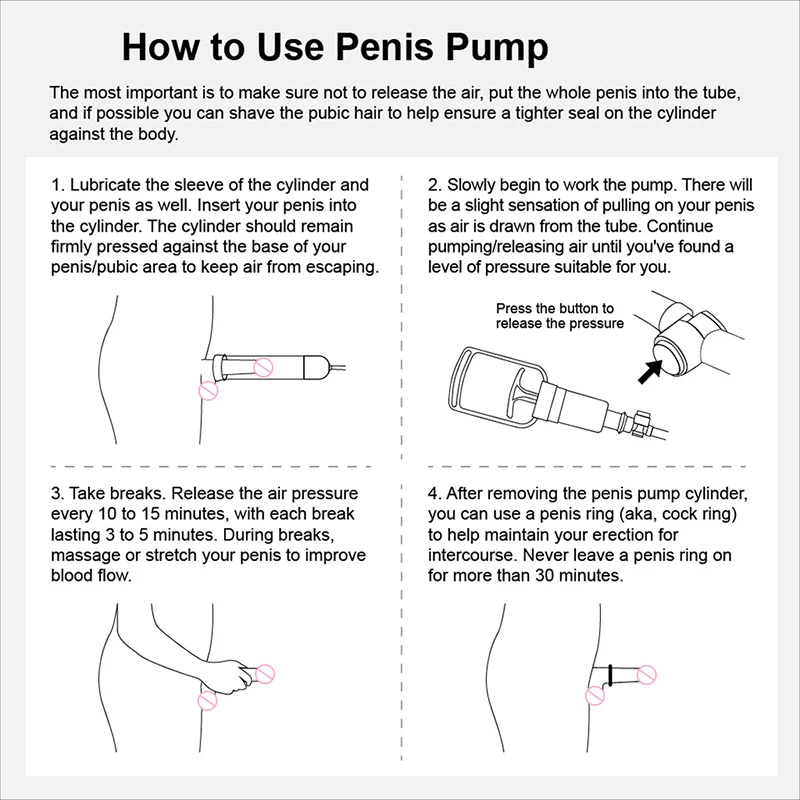 How to Use Penis Pump

The most important is to make sure not to release the air, put the whole penis into the tube, and if possible you can shave the pubic hair to help ensure a tighter seal on the cylinder against the body.

1. Lubricate the sleeve of the cylinder and your penis as well. Insert your penis into the cylinder. The cylinder should remain firmly pressed against the base of your penis/pubic area to keep air from escaping.

2. Slowly begin to work the pump. There will be a slight sensation of pulling on your penis as air is drawn from the tube. Continue pumping/releasing air until you've found a level of pressure suitable for you.

Press the button to release the pressure

3. Take breaks. Release the air pressure every 10 to 15 minutes, with each break lasting 3 to 5 minutes. During breaks, massage or stretch your penis to improve blood flow.

4. After removing the penis pump cylinder, you can use a penis ring (aka, cock ring) to help maintain your erection for intercourse. Never leave a penis ring on for more than 30 minutes.