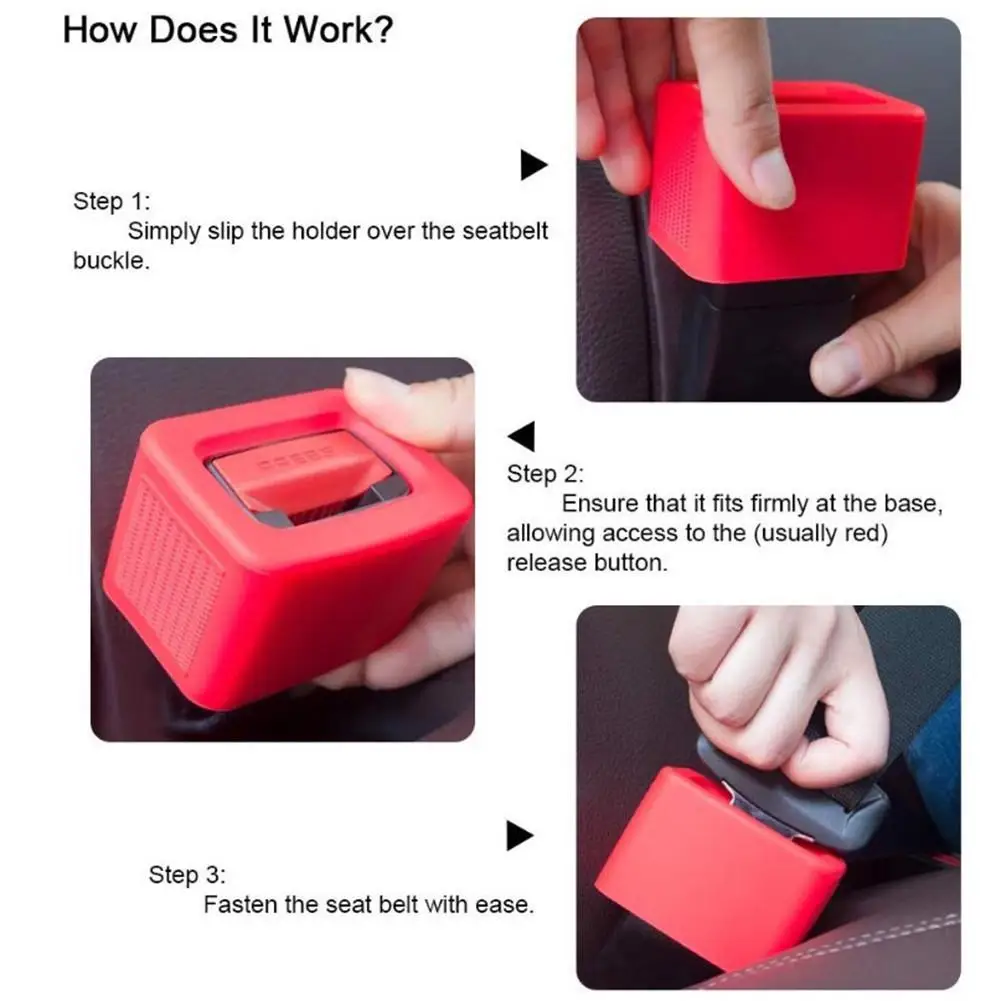 How Does It Work?

Step 1:
Simply slip the holder over the seatbelt buckle.

Step 2:
Ensure that it fits firmly at the base, allowing access to the (usually red) release button.

Step 3:
Fasten the seat belt with ease.