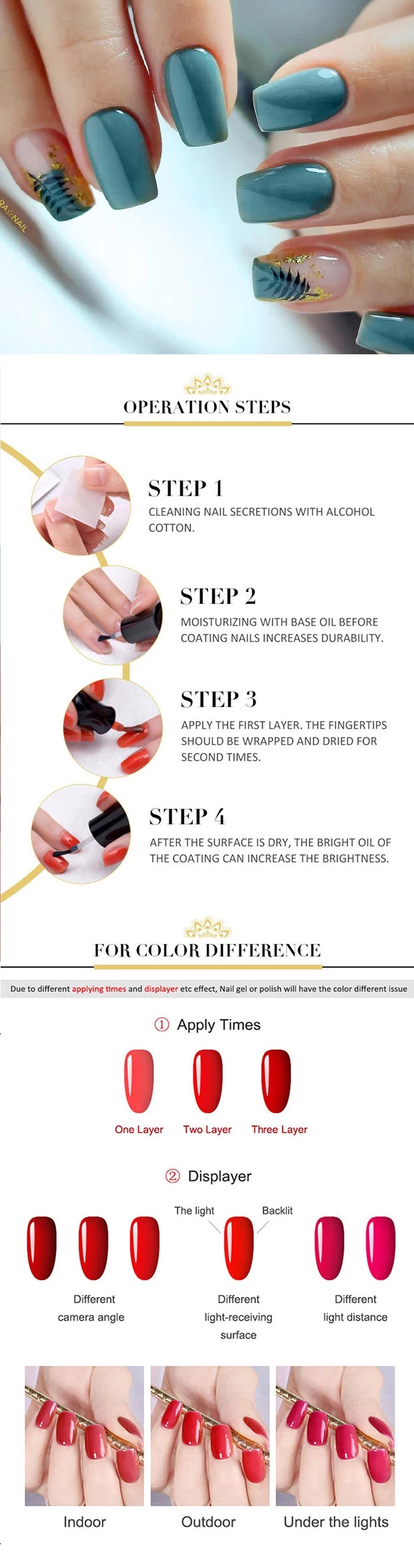 RA NAIL

OPERATION STEPS

STEP 1
CLEANING NAIL SECRETIONS WITH ALCOHOL COTTON.

STEP 2
MOISTURIZING WITH BASE OIL BEFORE COATING NAILS INCREASES DURABILITY.

STEP 3
APPLY THE FIRST LAYER. THE FINGERTIPS SHOULD BE WRAPPED AND DRIED FOR SECOND TIMES.

STEP 4
AFTER THE SURFACE IS DRY, THE BRIGHT OIL OF THE COATING CAN INCREASE THE BRIGHTNESS.

FOR COLOR DIFFERENCE

Due to different applying times and displayer etc effect, Nail gel or polish will have the color different issue

① Apply Times

One Layer
Two Layer
Three Layer

② Displayer

The light
Backlit

Different camera angle
Different light-receiving surface
Different light distance

Indoor
Outdoor
Under the lights