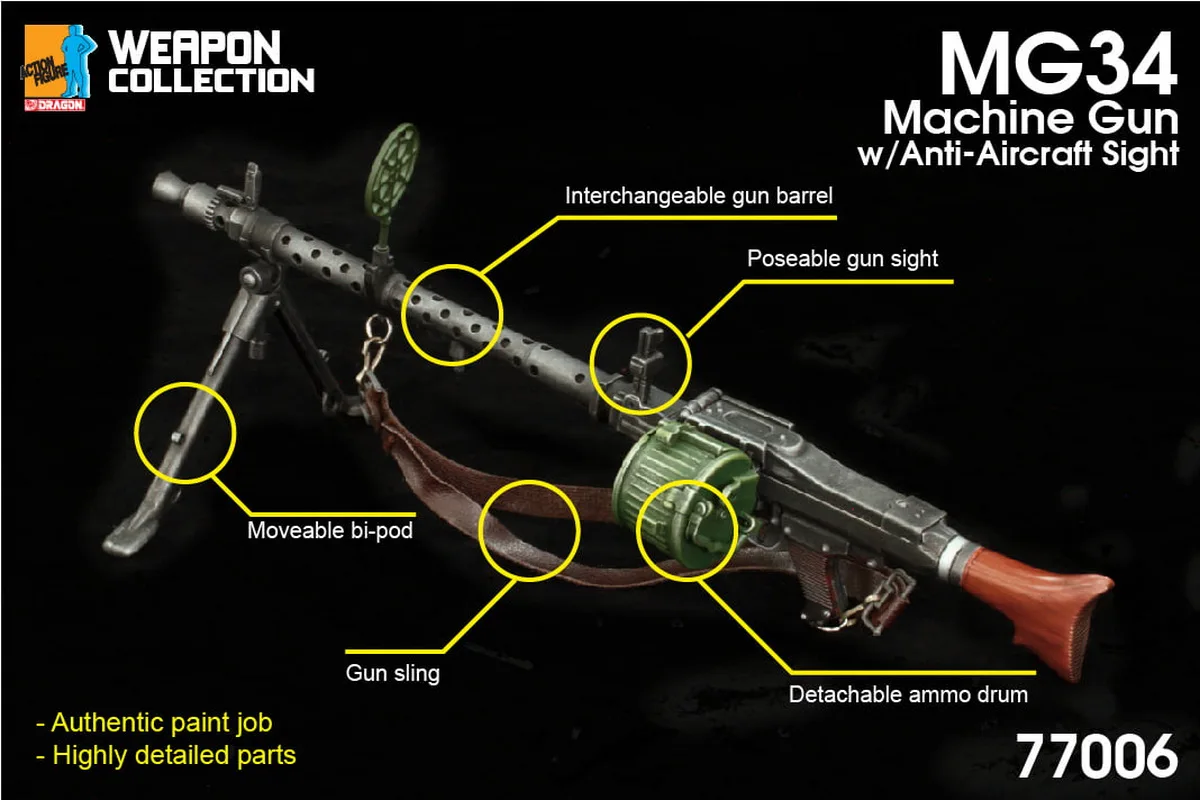 ACTION FIGURE
DRAGON
WEAPON COLLECTION

MG34
Machine Gun
w/Anti-Aircraft Sight

Interchangeable gun barrel

Poseable gun sight

Moveable bi-pod

Gun sling

Detachable ammo drum

- Authentic paint job
- Highly detailed parts

77006