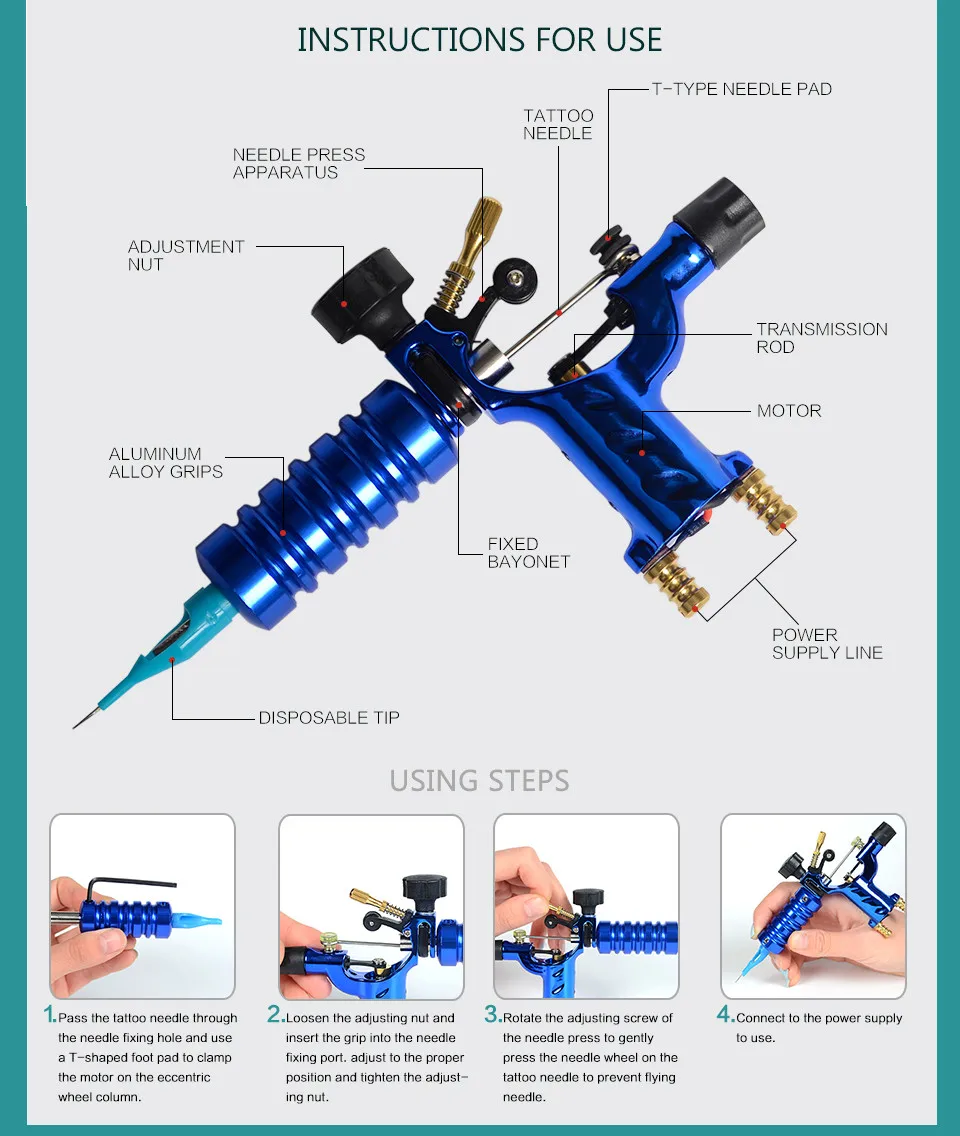 INSTRUCTIONS FOR USE

T-TYPE NEEDLE PAD

TATTOO NEEDLE

NEEDLE PRESS APPARATUS

ADJUSTMENT NUT

TRANSMISSION ROD

MOTOR

ALUMINUM ALLOY GRIPS

FIXED BAYONET

POWER SUPPLY LINE

DISPOSABLE TIP

USING STEPS

1. Pass the tattoo needle through the needle fixing hole and use a T-shaped foot pad to clamp the motor on the eccentric wheel column.

2. Loosen the adjusting nut and insert the grip into the needle fixing port. adjust to the proper position and tighten the adjusting nut.

3. Rotate the adjusting screw of the needle press to gently press the needle wheel on the tattoo needle to prevent flying needle.

4. Connect to the power supply to use.