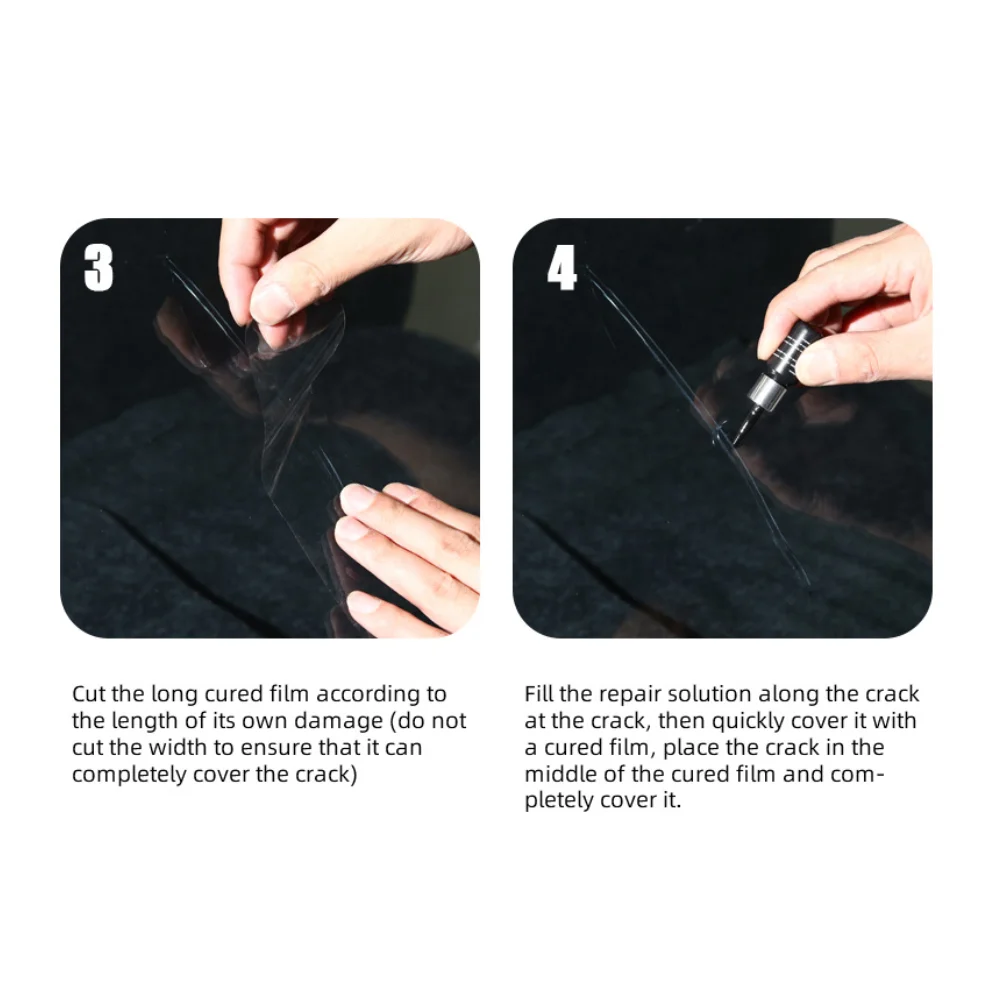 3

Cut the long cured film according to the length of its own damage (do not cut the width to ensure that it can completely cover the crack)

4

Fill the repair solution along the crack at the crack, then quickly cover it with a cured film, place the crack in the middle of the cured film and completely cover it.