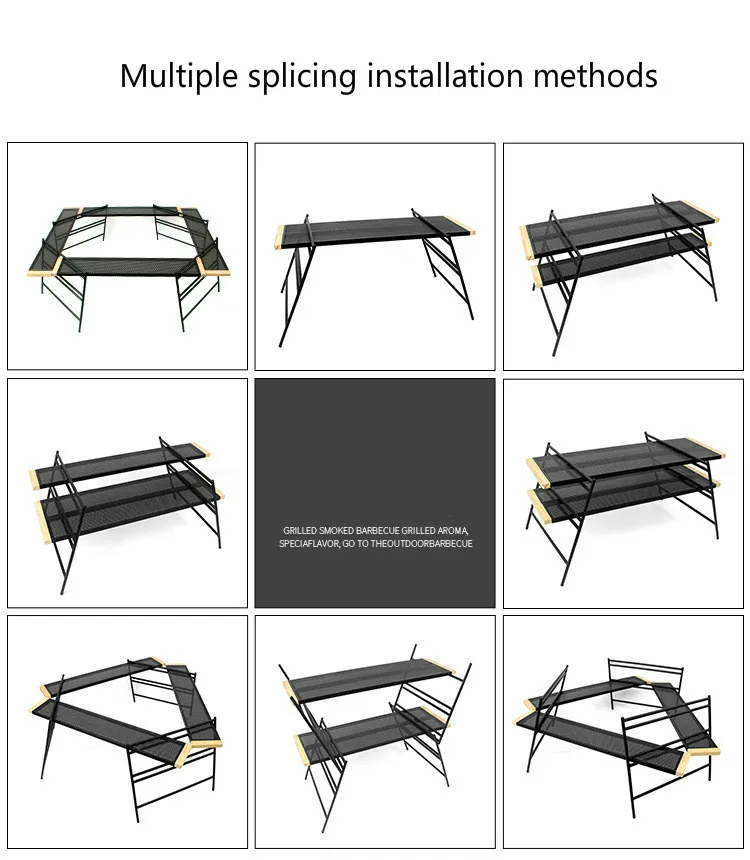 Multiple splicing installation methods

GRILLED SMOKED BARBECUE GRILLED AROMA, SPECIAFLAVOR, GO TO THEOUTDOORBARBECUE