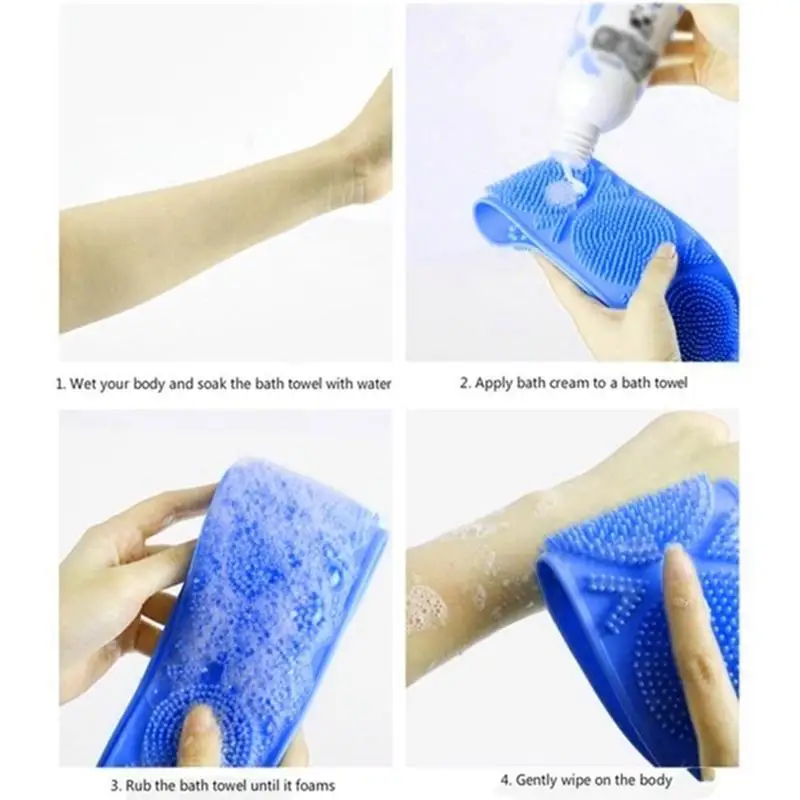 1. Wet your body and soak the bath towel with water

2. Apply bath cream to a bath towel

3. Rub the bath towel until it foams

4. Gently wipe on the body