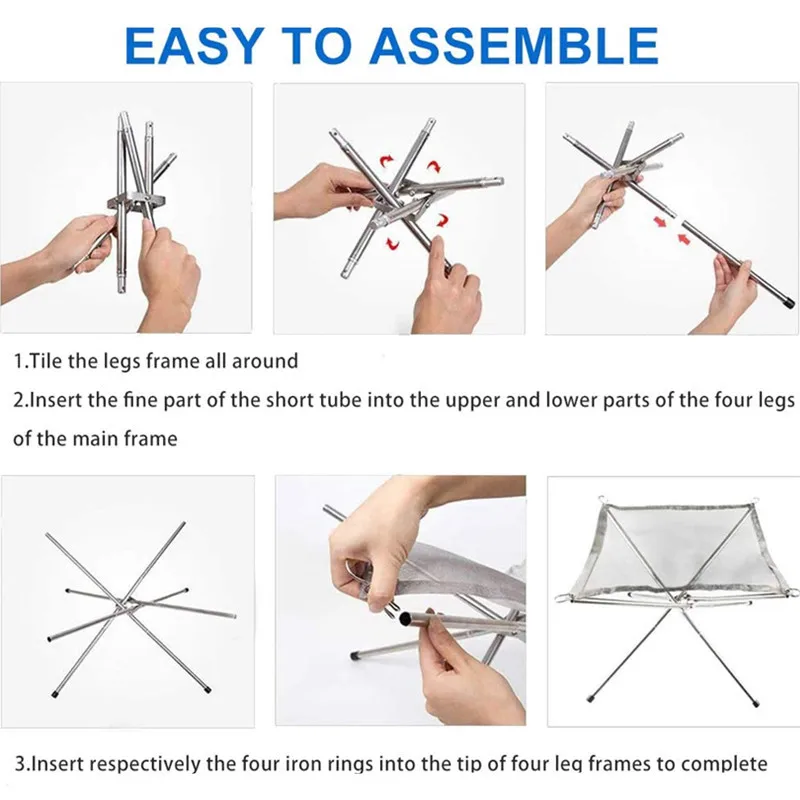 EASY TO ASSEMBLE

1.Tile the legs frame all around

2.Insert the fine part of the short tube into the upper and lower parts of the four legs of the main frame

3.Insert respectively the four iron rings into the tip of four leg frames to complete