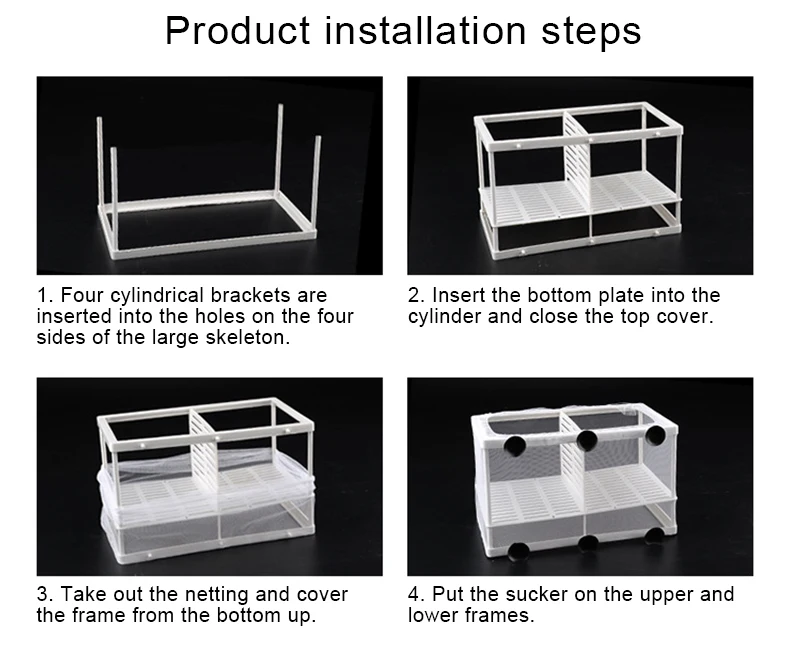 Product installation steps

1. Four cylindrical brackets are inserted into the holes on the four sides of the large skeleton.

2. Insert the bottom plate into the cylinder and close the top cover.

3. Take out the netting and cover the frame from the bottom up.

4. Put the sucker on the upper and lower frames.