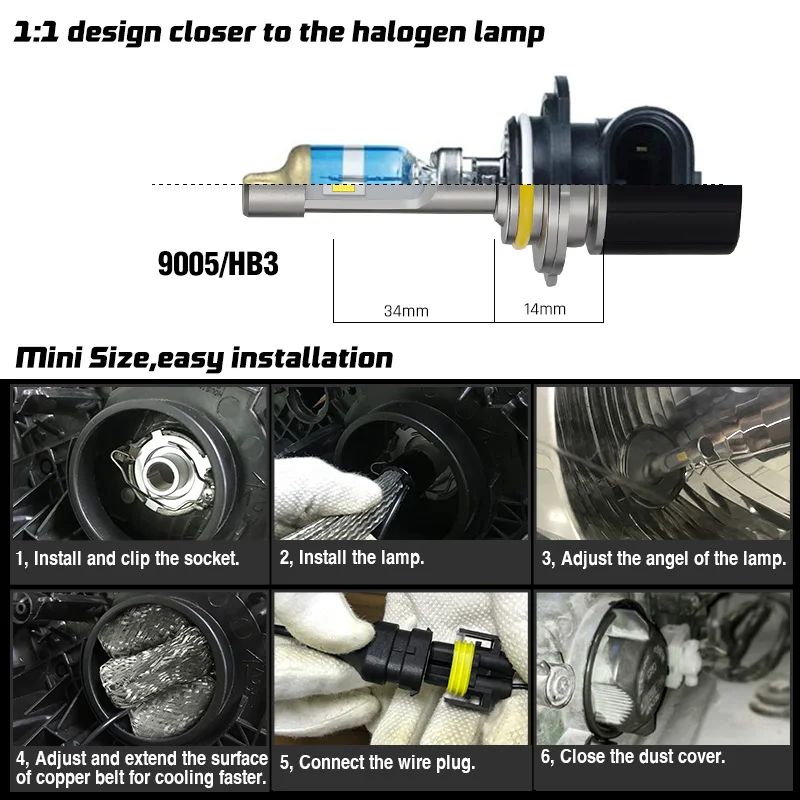 1:1 design closer to the halogen lamp

9005/HB3

34mm

14mm

Mini Size,easy installation

1, Install and clip the socket.

2, Install the lamp.

3, Adjust the angel of the lamp.

4, Adjust and extend the surface of copper belt for cooling faster.

5, Connect the wire plug.

6, Close the dust cover.