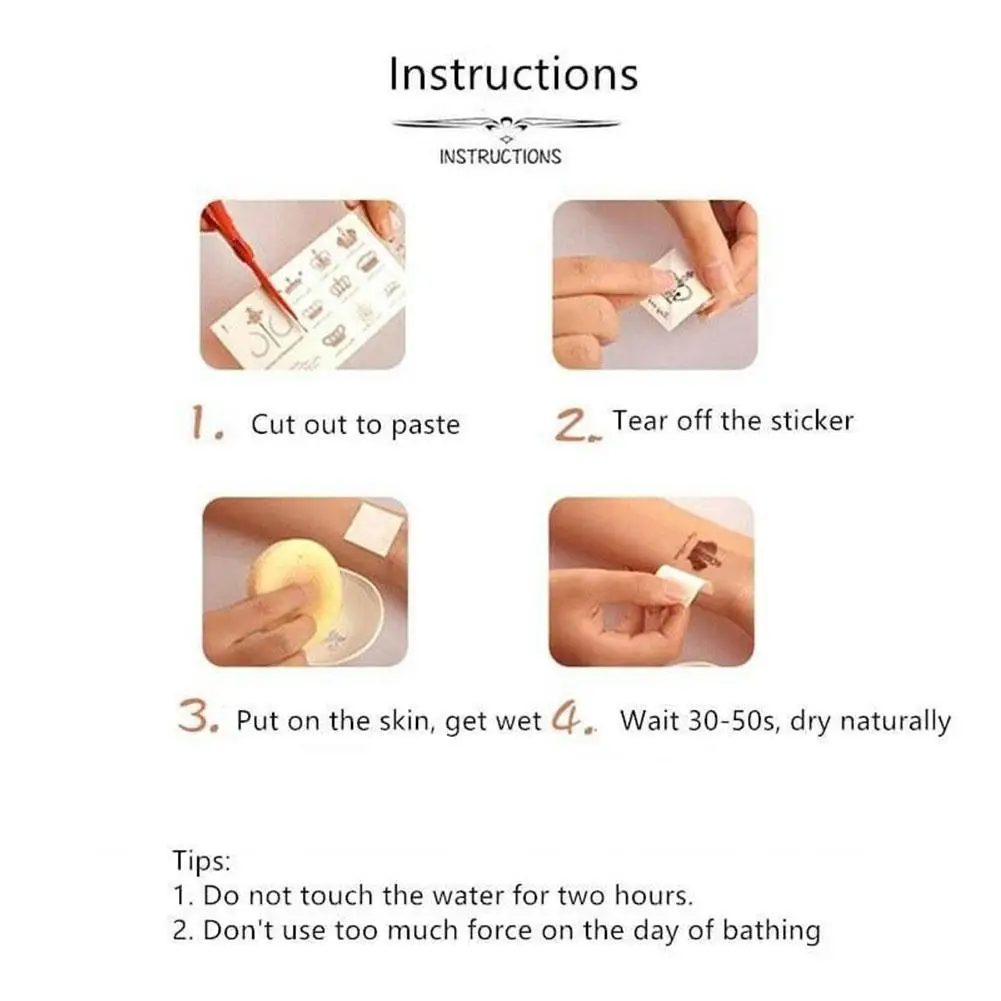 Instructions

INSTRUCTIONS

1. Cut out to paste

2. Tear off the sticker

3. Put on the skin, get wet

4. Wait 30-50s, dry naturally

Tips:
1. Do not touch the water for two hours.
2. Don't use too much force on the day of bathing