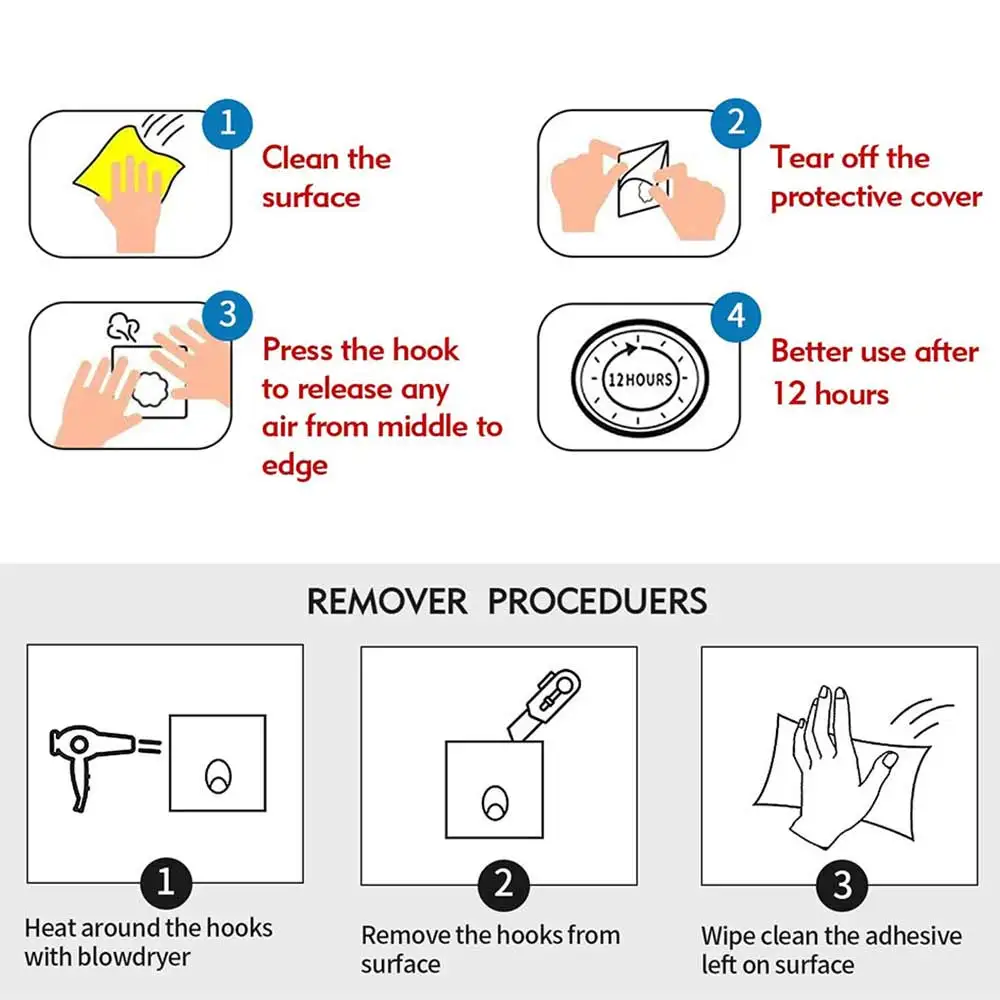 1
Clean the surface

2
Tear off the protective cover

3
Press the hook to release any air from middle to edge

4
12HOURS
Better use after 12 hours

REMOVER PROCEDUERS

1
Heat around the hooks with blowdryer

2
Remove the hooks from surface

3
Wipe clean the adhesive left on surface