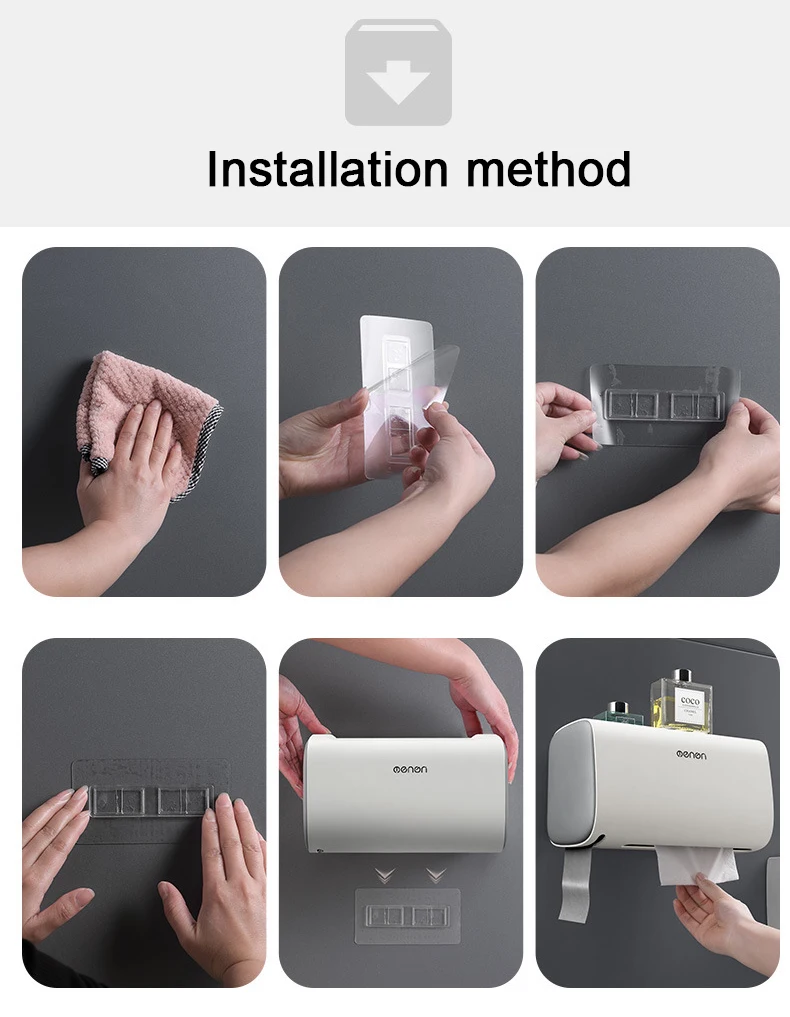 Installation method

oenon

COCO

oenon