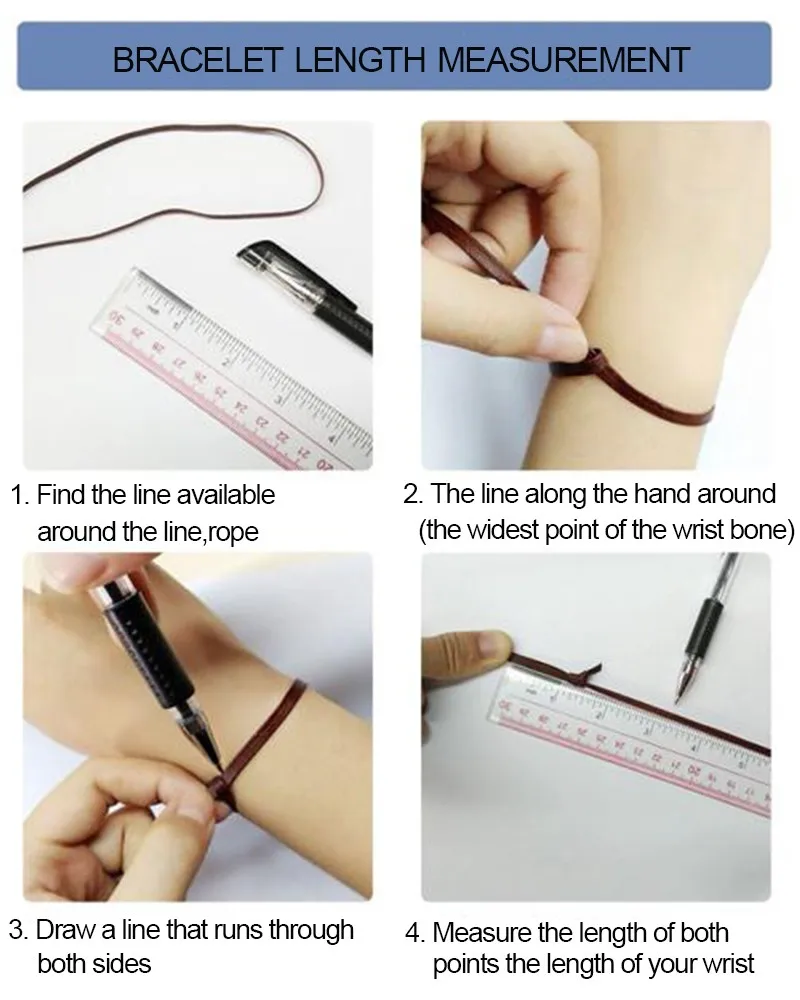 BRACELET LENGTH MEASUREMENT

1. Find the line available around the line,rope

2. The line along the hand around (the widest point of the wrist bone)

3. Draw a line that runs through both sides

4. Measure the length of both points the length of your wrist