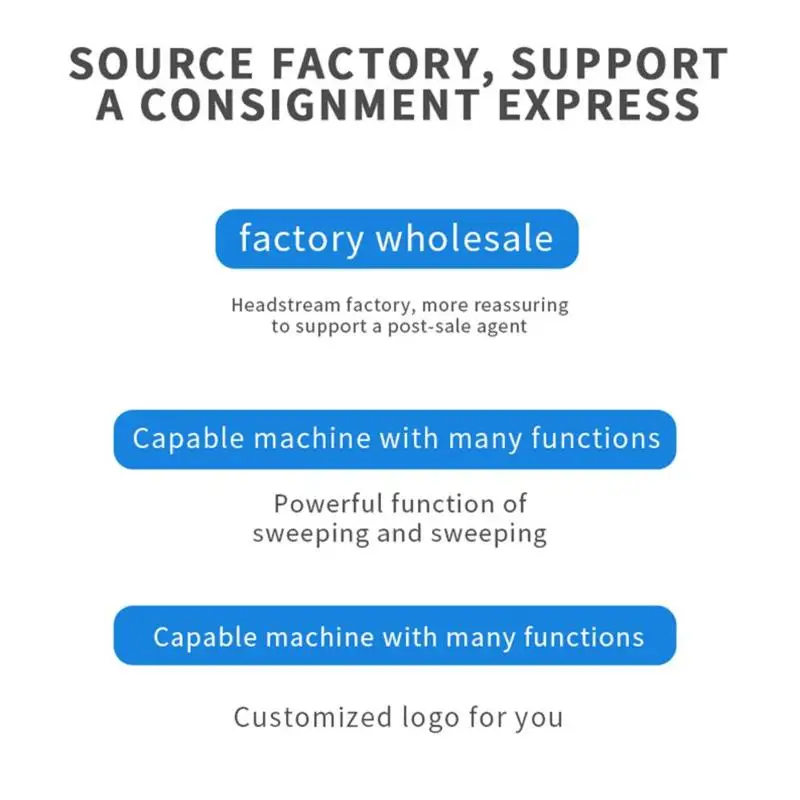 SOURCE FACTORY, SUPPORT A CONSIGNMENT EXPRESS

factory wholesale

Headstream factory, more reassuring to support a post-sale agent

Capable machine with many functions

Powerful function of sweeping and sweeping

Capable machine with many functions

Customized logo for you