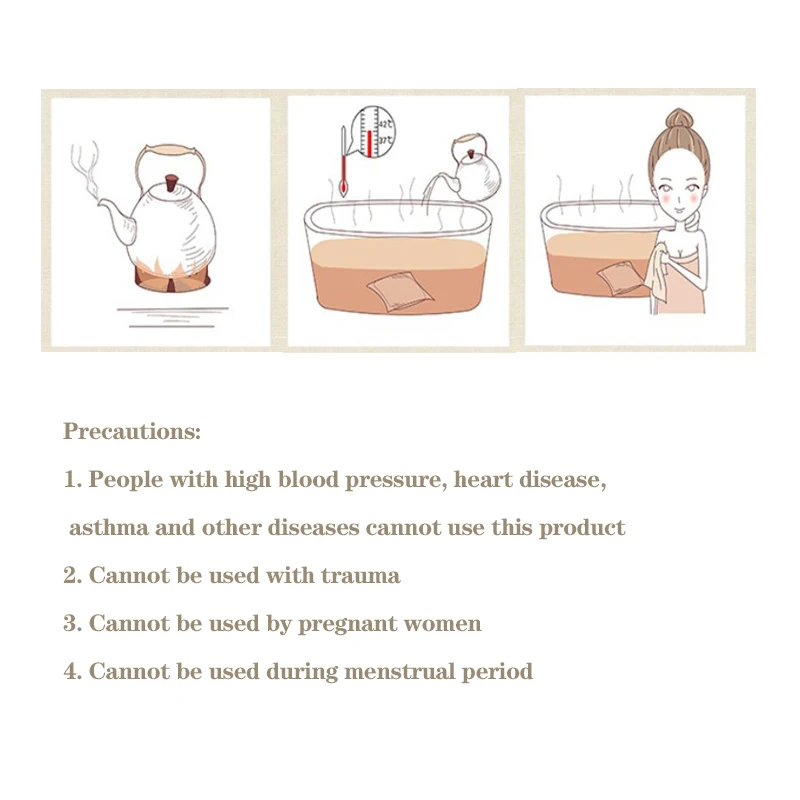 42℃
37℃

Precautions:

1. People with high blood pressure, heart disease, asthma and other diseases cannot use this product

2. Cannot be used with trauma

3. Cannot be used by pregnant women

4. Cannot be used during menstrual period