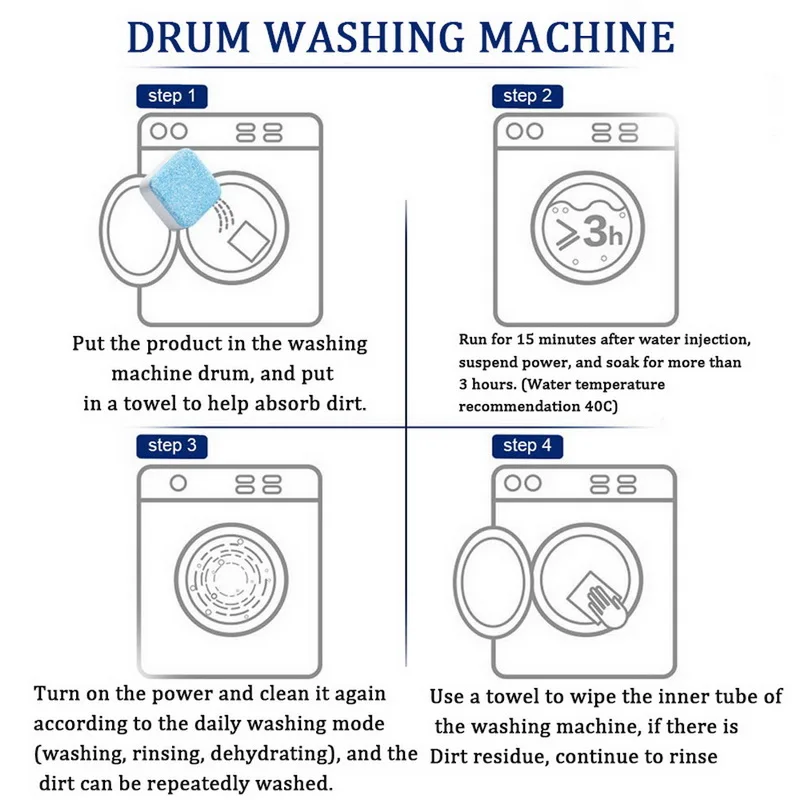 DRUM WASHING MACHINE

step 1

Put the product in the washing machine drum, and put in a towel to help absorb dirt.

step 2

>3h

Run for 15 minutes after water injection, suspend power, and soak for more than 3 hours. (Water temperature recommendation 40C)

step 3

Turn on the power and clean it again according to the daily washing mode (washing, rinsing, dehydrating), and the dirt can be repeatedly washed.

step 4

Use a towel to wipe the inner tube of the washing machine, if there is Dirt residue, continue to rinse