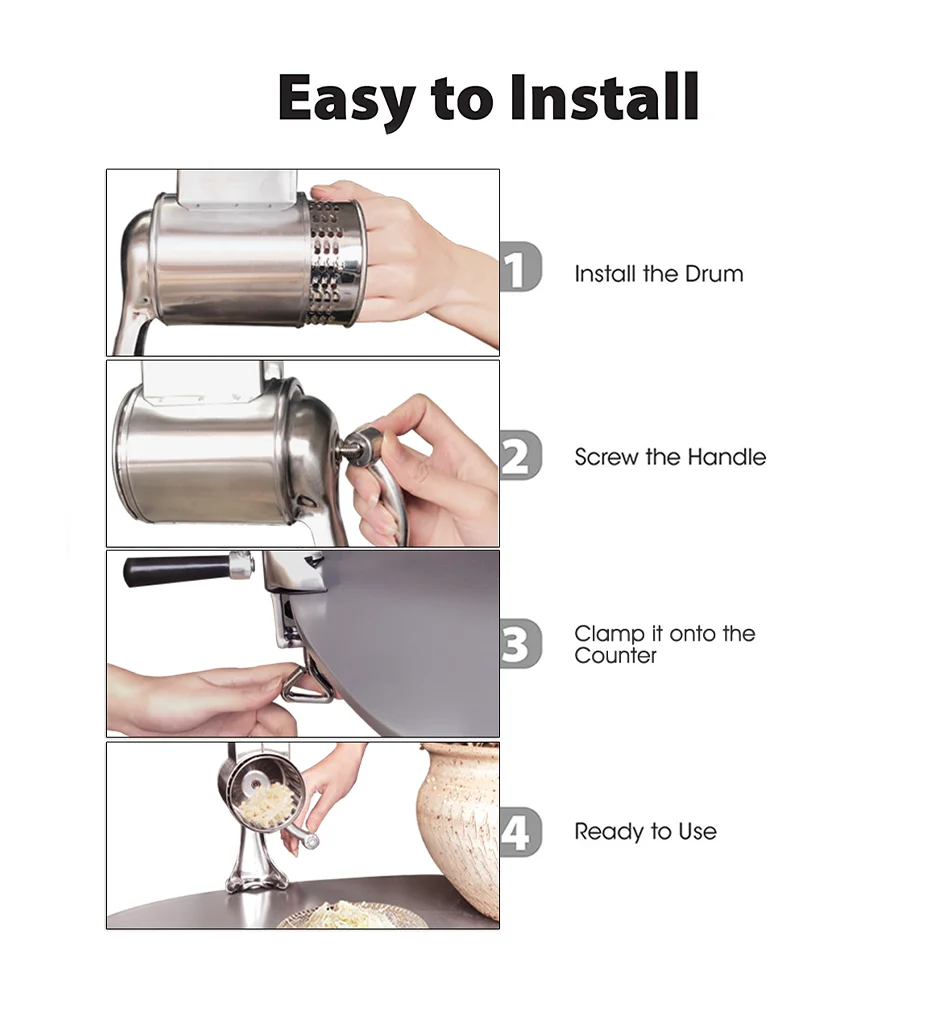 Easy to Install

1 Install the Drum

2 Screw the Handle

3 Clamp it onto the Counter

4 Ready to Use