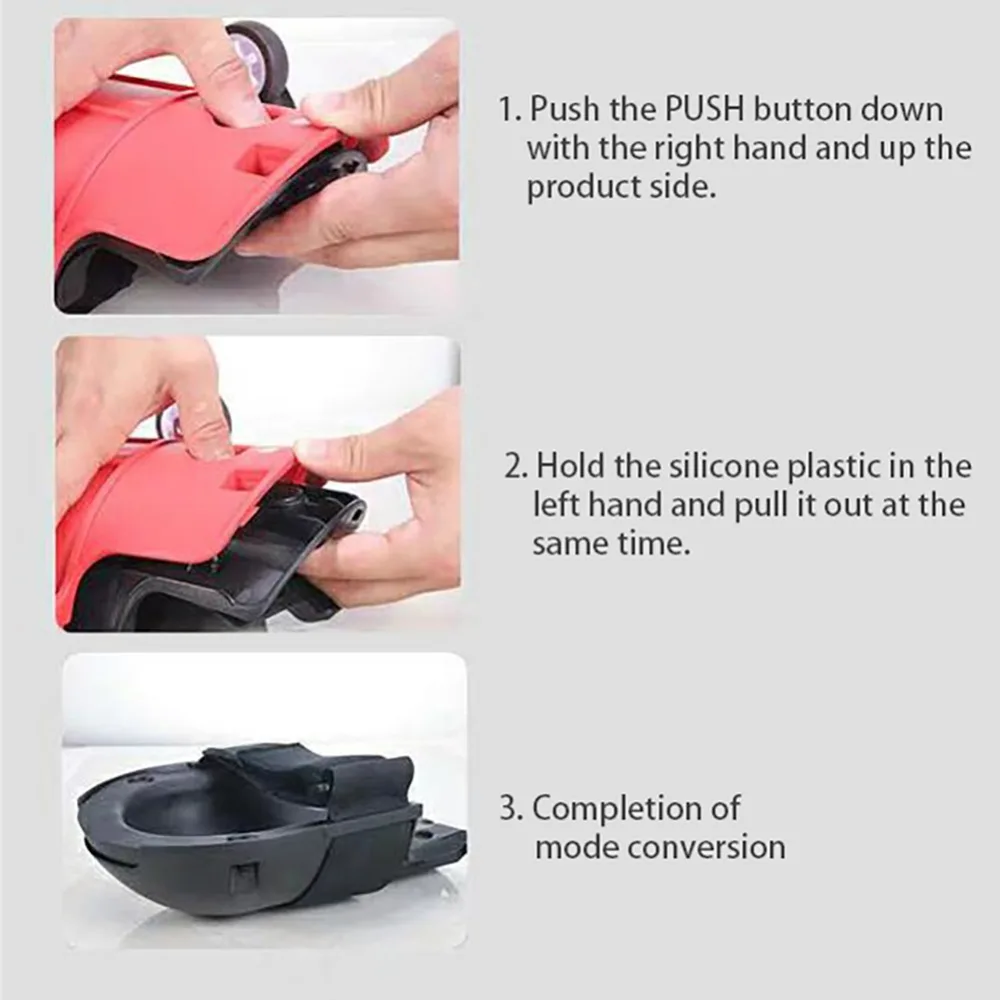 1. Push the PUSH button down with the right hand and up the product side.

2. Hold the silicone plastic in the left hand and pull it out at the same time.

3. Completion of mode conversion