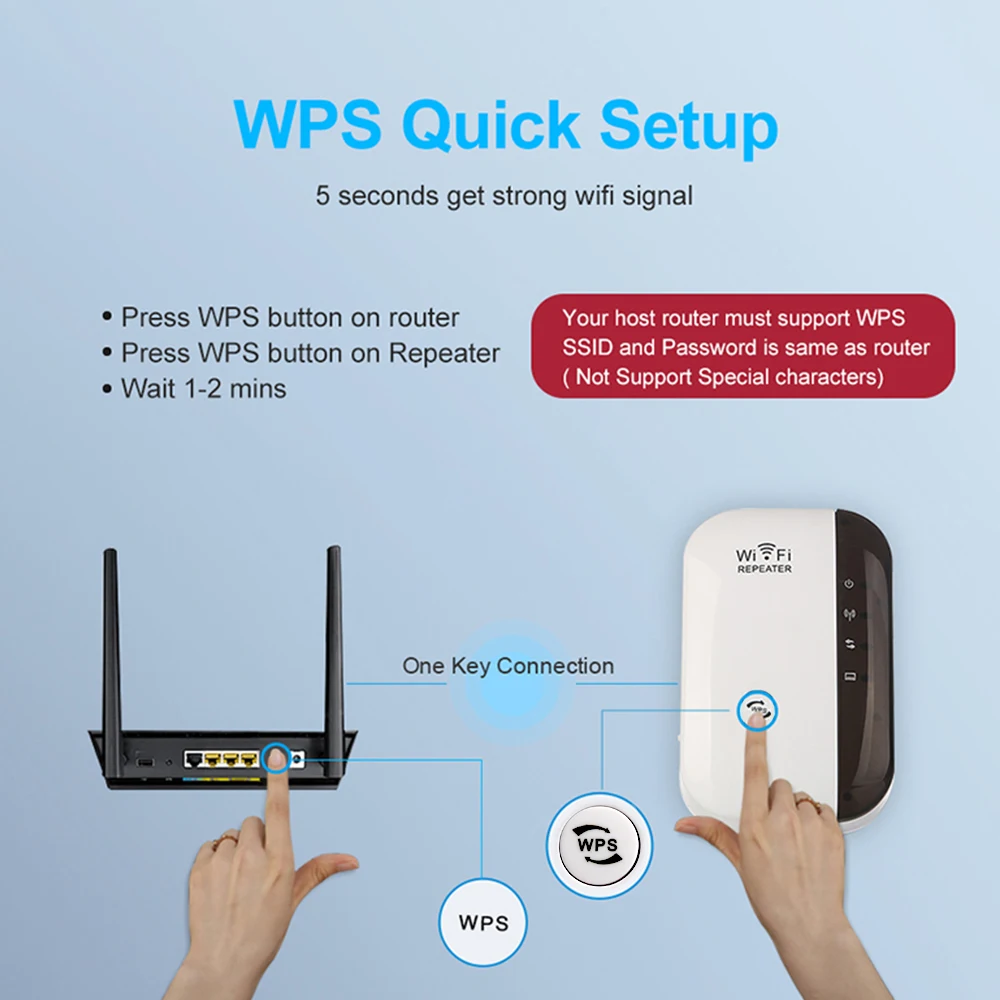 WPS Quick Setup

5 seconds get strong wifi signal

• Press WPS button on router
• Press WPS button on Repeater
• Wait 1-2 mins

Your host router must support WPS
SSID and Password is same as router
( Not Support Special characters)

WiFi
REPEATER

One Key Connection

WPS

WPS