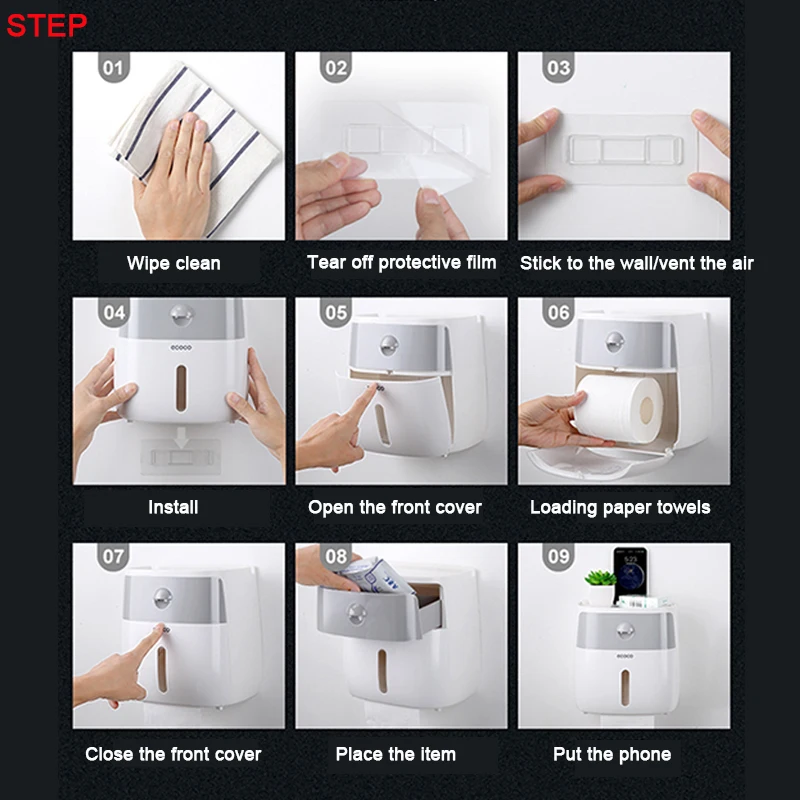 STEP

01
Wipe clean

02
Tear off protective film

03
Stick to the wall/vent the air

04
ecoco
Install

05
Open the front cover

06
Loading paper towels

07
Close the front cover

08
Place the item

09
5:23
ecoco
Put the phone