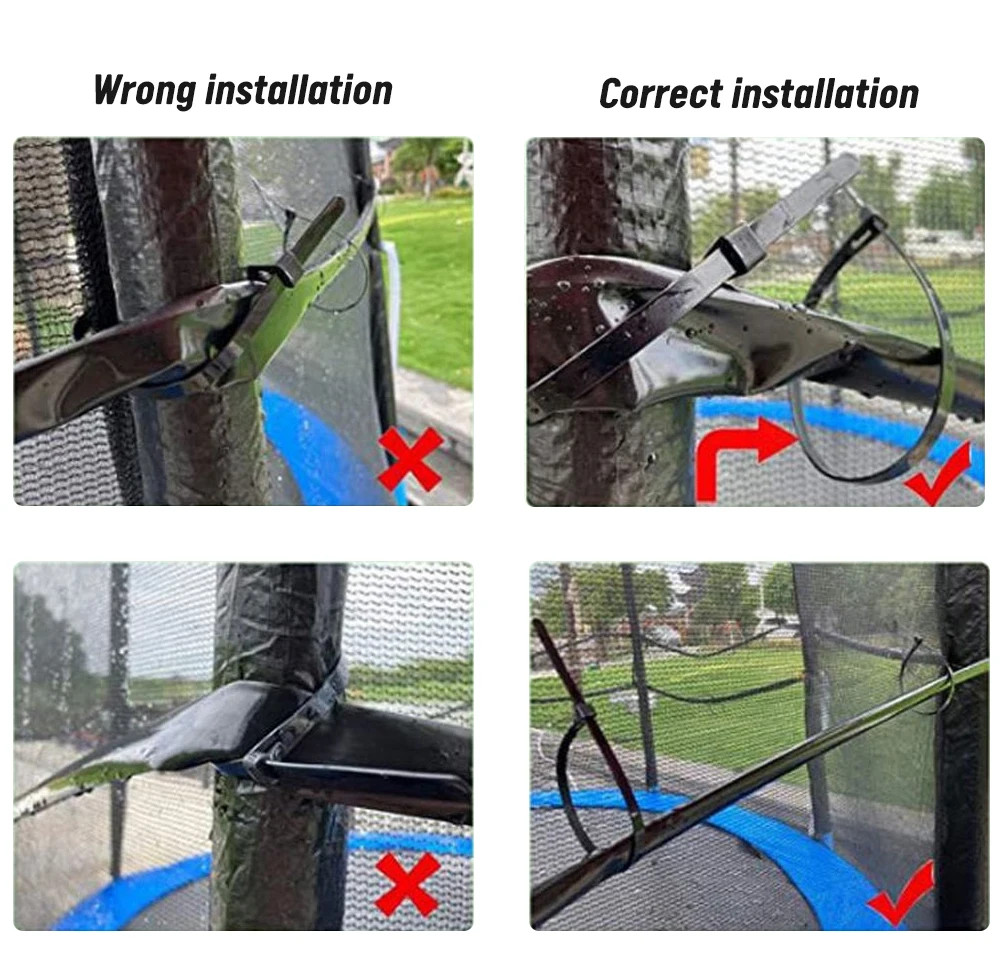 Wrong installation

Correct installation