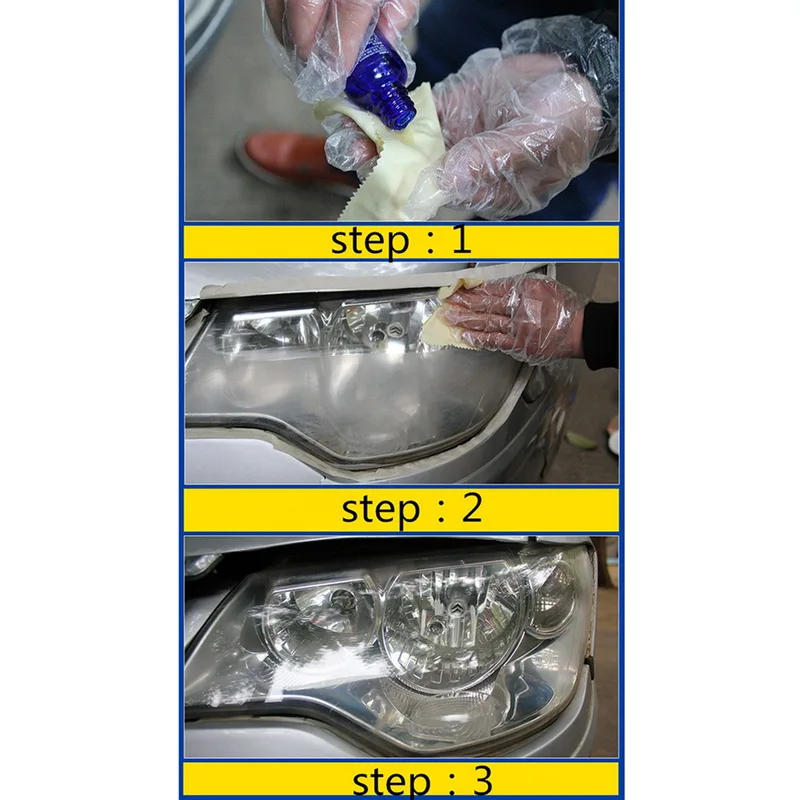 step : 1

step : 2

step : 3