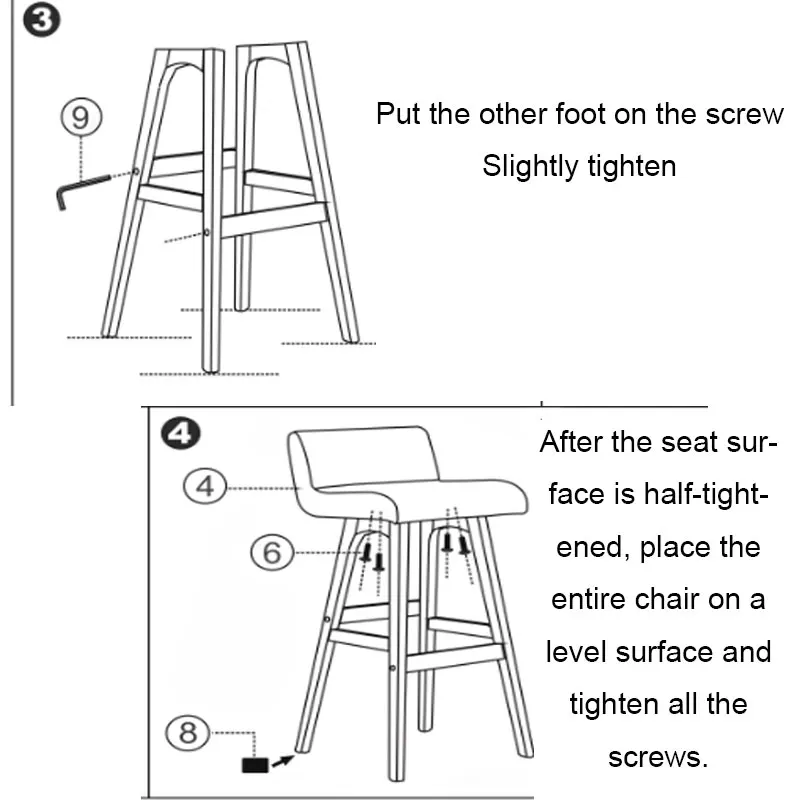 3

9

Put the other foot on the screw
Slightly tighten

4

4

6

8

After the seat surface is half-tightened, place the entire chair on a level surface and tighten all the screws.