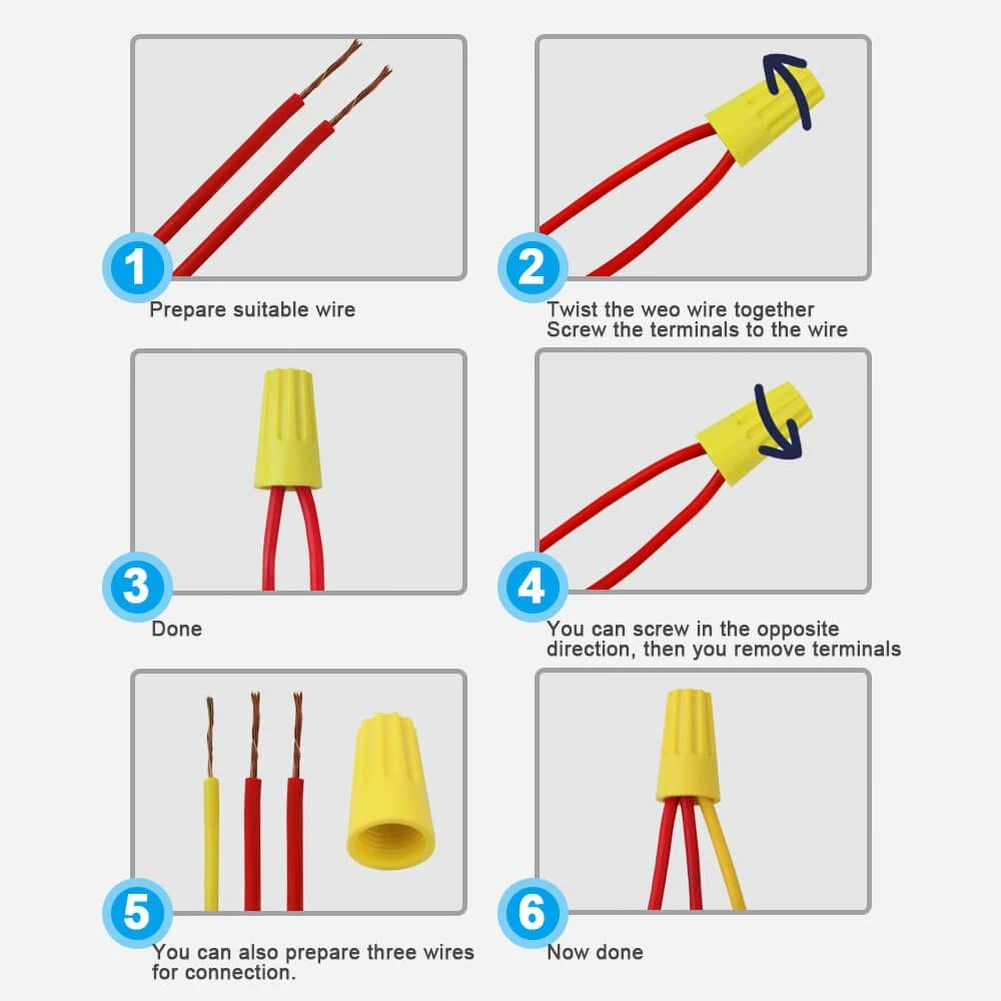 1
Prepare suitable wire

2
Twist the weo wire together
Screw the terminals to the wire

3
Done

4
You can screw in the opposite direction, then you remove terminals

5
You can also prepare three wires for connection.

6
Now done