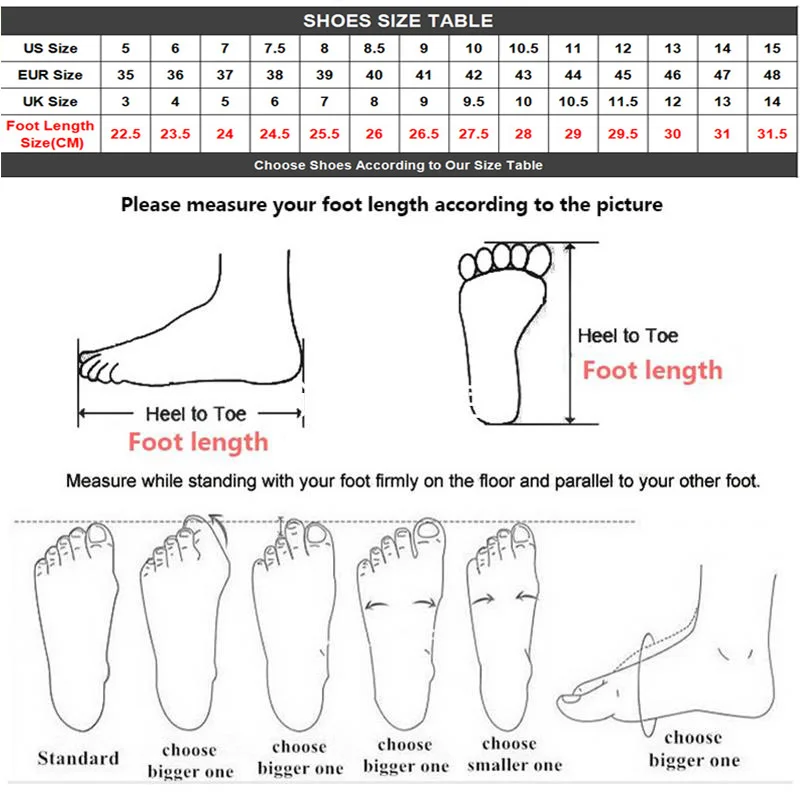 SHOES SIZE TABLE

| US Size | 5 | 6 | 7 | 7.5 | 8 | 8.5 | 9 | 10 | 10.5 | 11 | 12 | 13 | 14 | 15 |
|---|---|---|---|---|---|---|---|---|---|---|---|---|---|---|
| EUR Size | 35 | 36 | 37 | 38 | 39 | 40 | 41 | 42 | 43 | 44 | 45 | 46 | 47 | 48 |
| UK Size | 3 | 4 | 5 | 6 | 7 | 8 | 9 | 9.5 | 10 | 10.5 | 11.5 | 12 | 13 | 14 |
| Foot Length Size(CM) | 22.5 | 23.5 | 24 | 24.5 | 25.5 | 26 | 26.5 | 27.5 | 28 | 29 | 29.5 | 30 | 31 | 31.5 |

Choose Shoes According to Our Size Table

Please measure your foot length according to the picture

Heel to Toe
Foot length

Heel to Toe
Foot length

Measure while standing with your foot firmly on the floor and parallel to your other foot.

Standard

choose bigger one

choose bigger one

choose bigger one

choose smaller one

choose bigger one