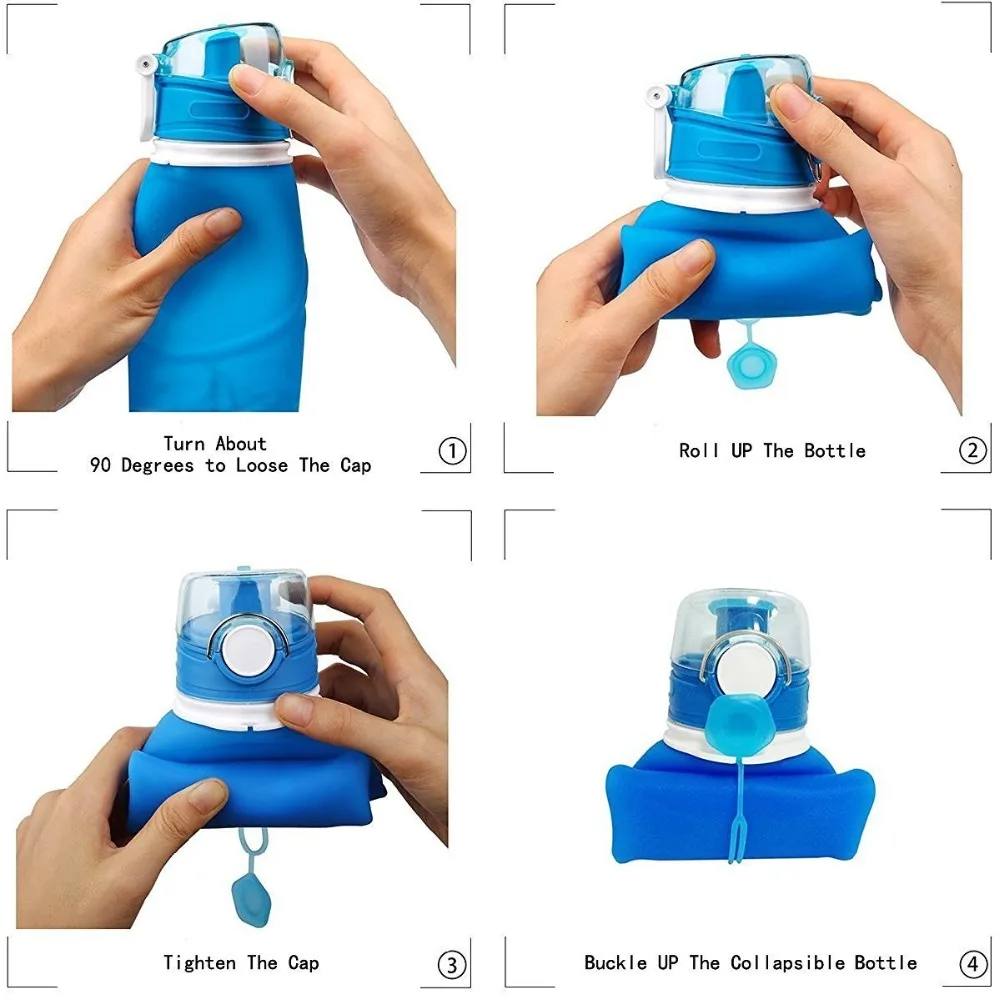 Turn About
90 Degrees to Loose The Cap

①

Roll UP The Bottle

②

Tighten The Cap

③

Buckle UP The Collapsible Bottle

④