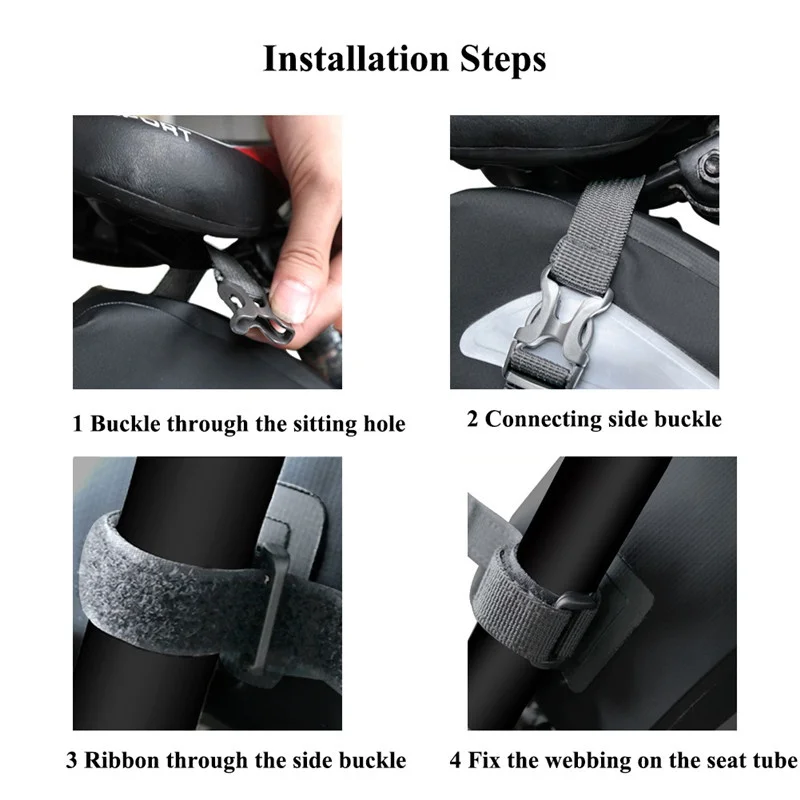 Installation Steps

1 Buckle through the sitting hole

2 Connecting side buckle

3 Ribbon through the side buckle

4 Fix the webbing on the seat tube