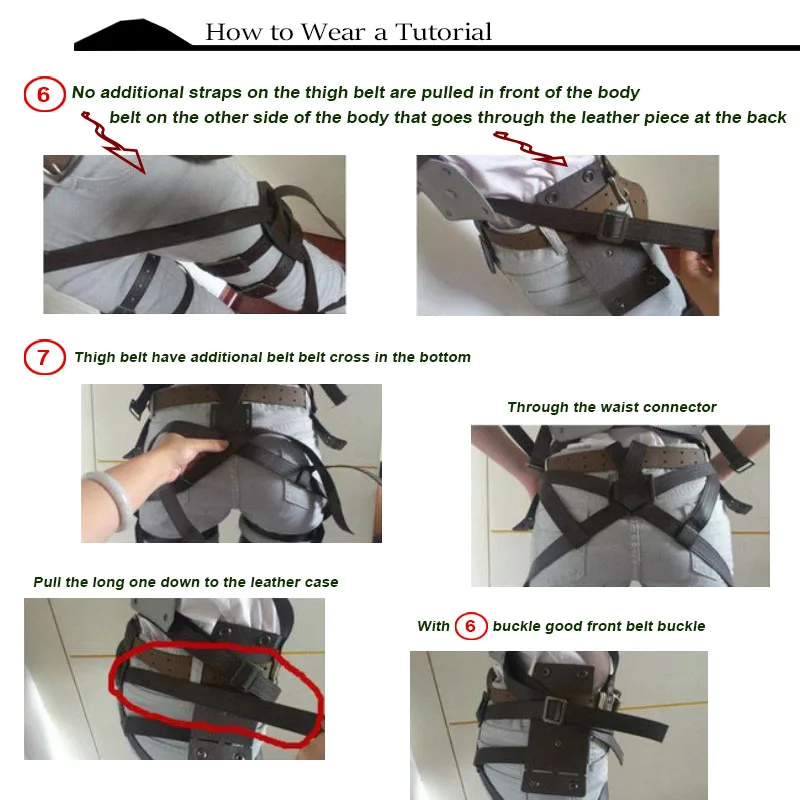 How to Wear a Tutorial

6 No additional straps on the thigh belt are pulled in front of the body belt on the other side of the body that goes through the leather piece at the back

7 Thigh belt have additional belt belt cross in the bottom

Through the waist connector

Pull the long one down to the leather case

With 6 buckle good front belt buckle