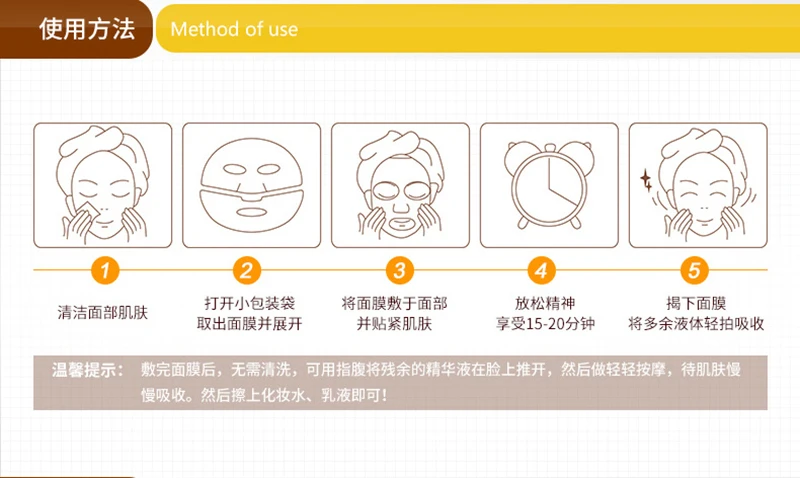 使用方法 Method of use

1
清洁面部肌肤

2
打开小包装袋
取出面膜并展开

3
将面膜敷于面部
并贴紧肌肤

4
放松精神
享受15-20分钟

5
揭下面膜
将多余液体轻拍吸收

温馨提示： 敷完面膜后，无需清洗，可用指腹将残余的精华液在脸上推开，然后做轻轻按摩，待肌肤慢慢吸收。然后擦上化妆水、乳液即可！