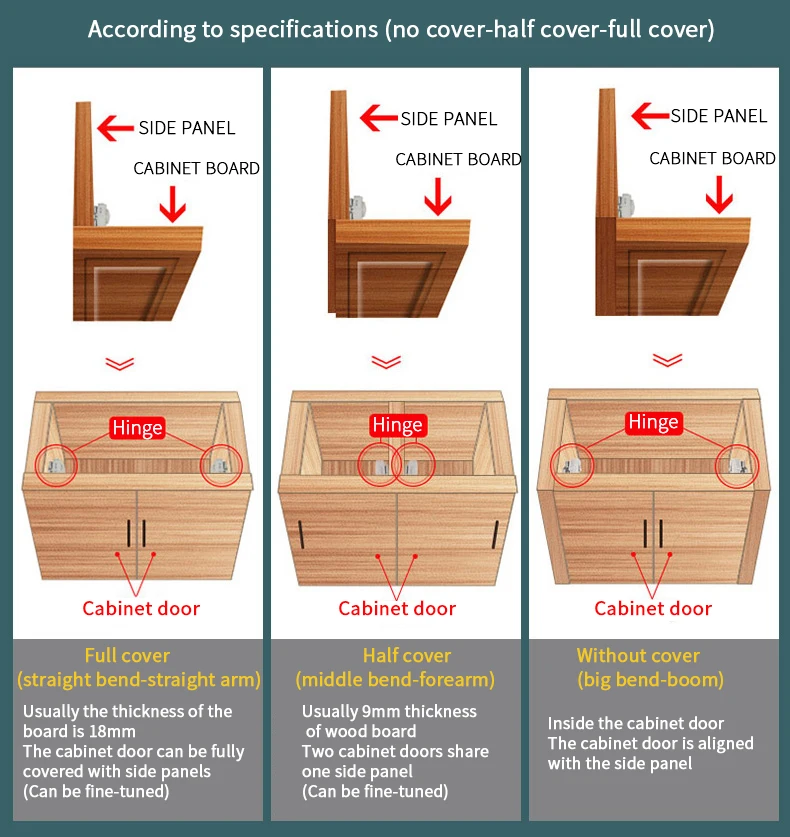 According to specifications (no cover-half cover-full cover)

SIDE PANEL
CABINET BOARD
Hinge
Cabinet door
Full cover
(straight bend-straight arm)
Usually the thickness of the board is 18mm
The cabinet door can be fully covered with side panels
(Can be fine-tuned)

SIDE PANEL
CABINET BOARD
Hinge
Cabinet door
Half cover
(middle bend-forearm)
Usually 9mm thickness of wood board
Two cabinet doors share one side panel
(Can be fine-tuned)

SIDE PANEL
CABINET BOARD
Hinge
Cabinet door
Without cover
(big bend-boom)
Inside the cabinet door
The cabinet door is aligned with the side panel