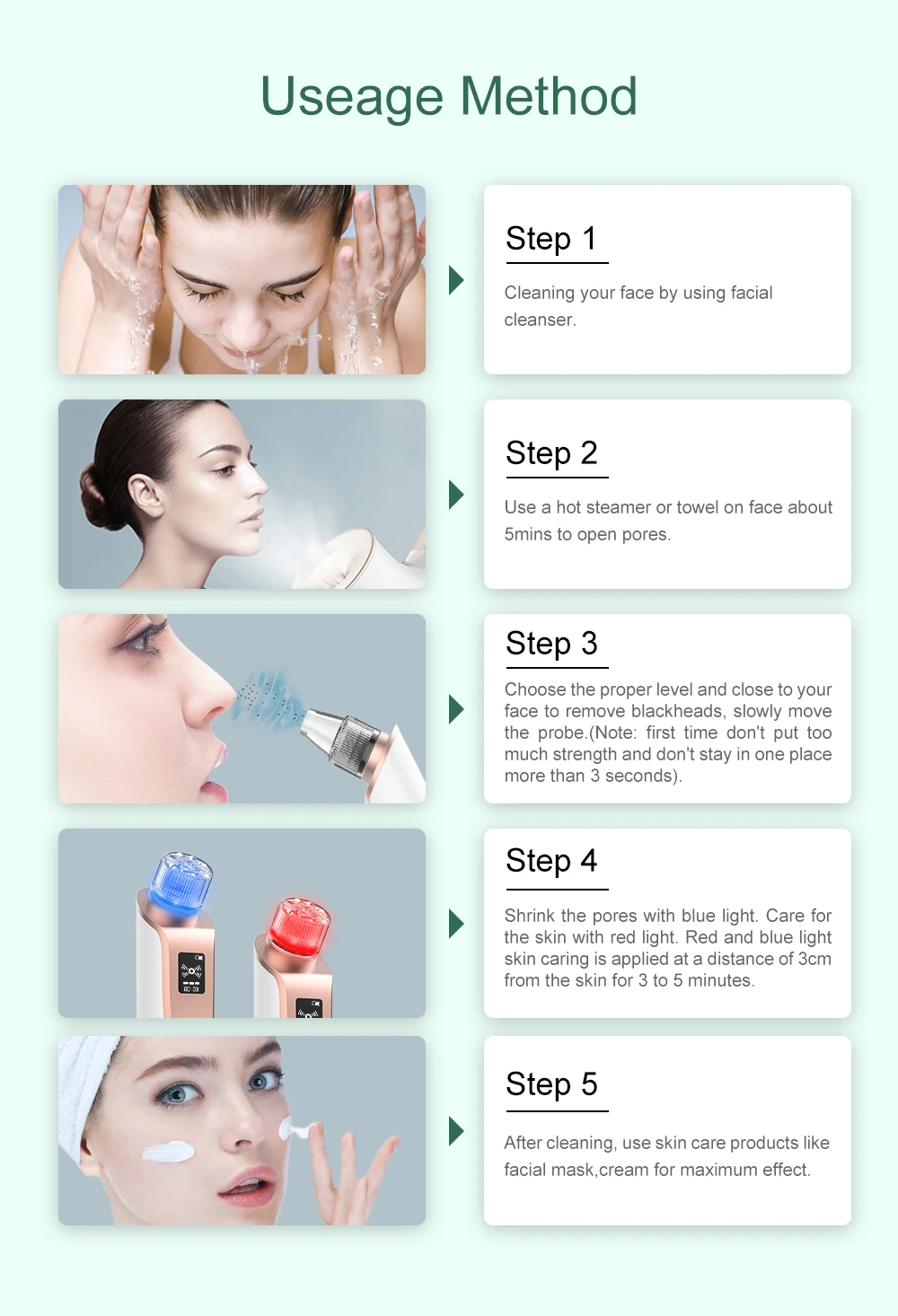 Useage Method

Step 1

Cleaning your face by using facial cleanser.

Step 2

Use a hot steamer or towel on face about 5mins to open pores.

Step 3

Choose the proper level and close to your face to remove blackheads, slowly move the probe.(Note: first time don't put too much strength and don't stay in one place more than 3 seconds).

Step 4

Shrink the pores with blue light. Care for the skin with red light. Red and blue light skin caring is applied at a distance of 3cm from the skin for 3 to 5 minutes.

Step 5

After cleaning, use skin care products like facial mask,cream for maximum effect.