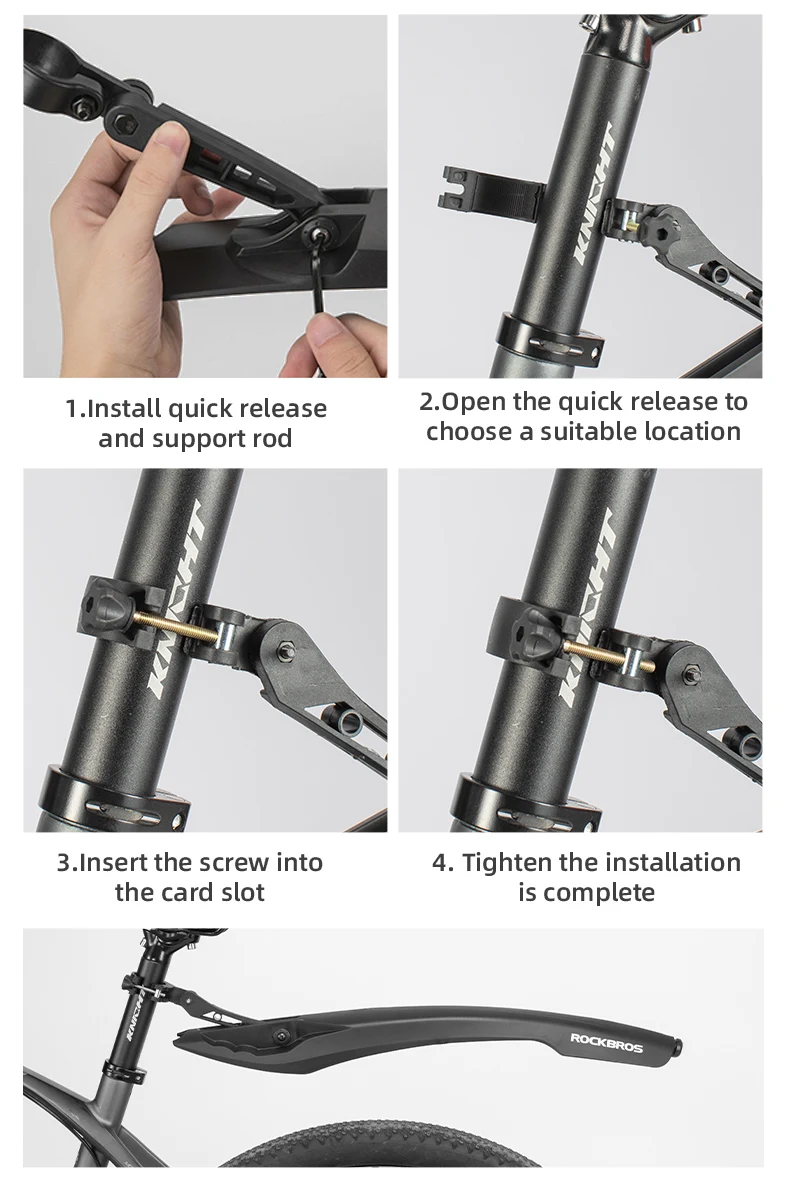 KNIGHT

1.Install quick release and support rod

2.Open the quick release to choose a suitable location

KNIGHT

KNIGHT

3.Insert the screw into the card slot

4. Tighten the installation is complete

KNIGHT

ROCKBROS