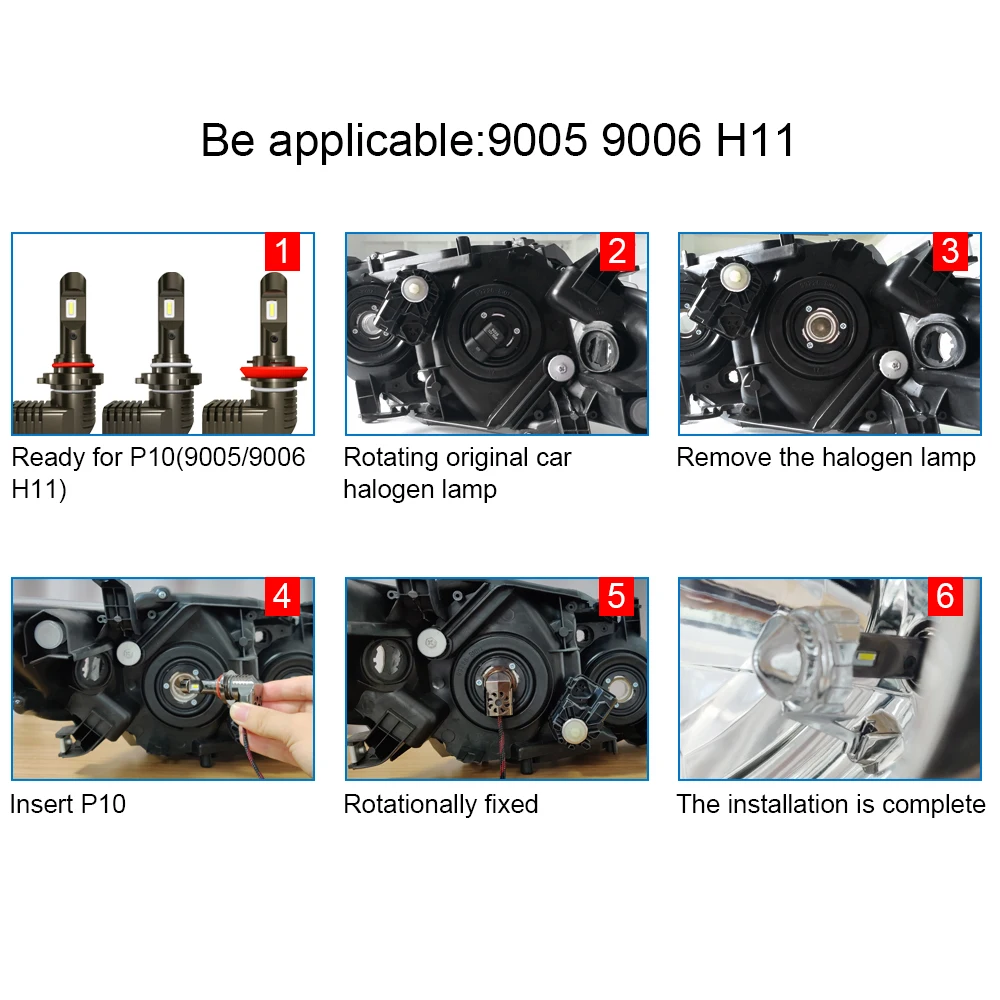 Be applicable:9005 9006 H11

1

Ready for P10(9005/9006 H11)

2

Rotating original car halogen lamp

3

Remove the halogen lamp

4

Insert P10

5

Rotationally fixed

6

The installation is complete