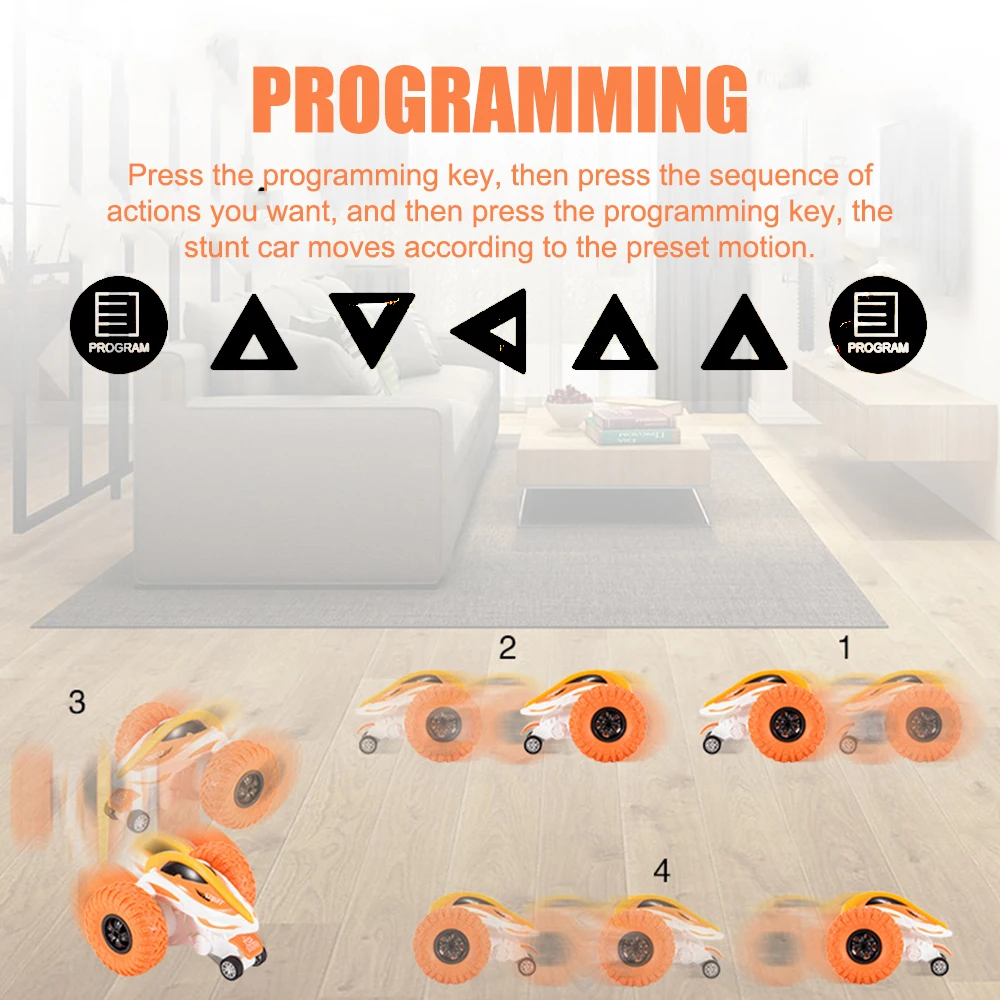 PROGRAMMING

Press the programming key, then press the sequence of actions you want, and then press the programming key, the stunt car moves according to the preset motion.

PROGRAM

PROGRAM

2

1

3

4