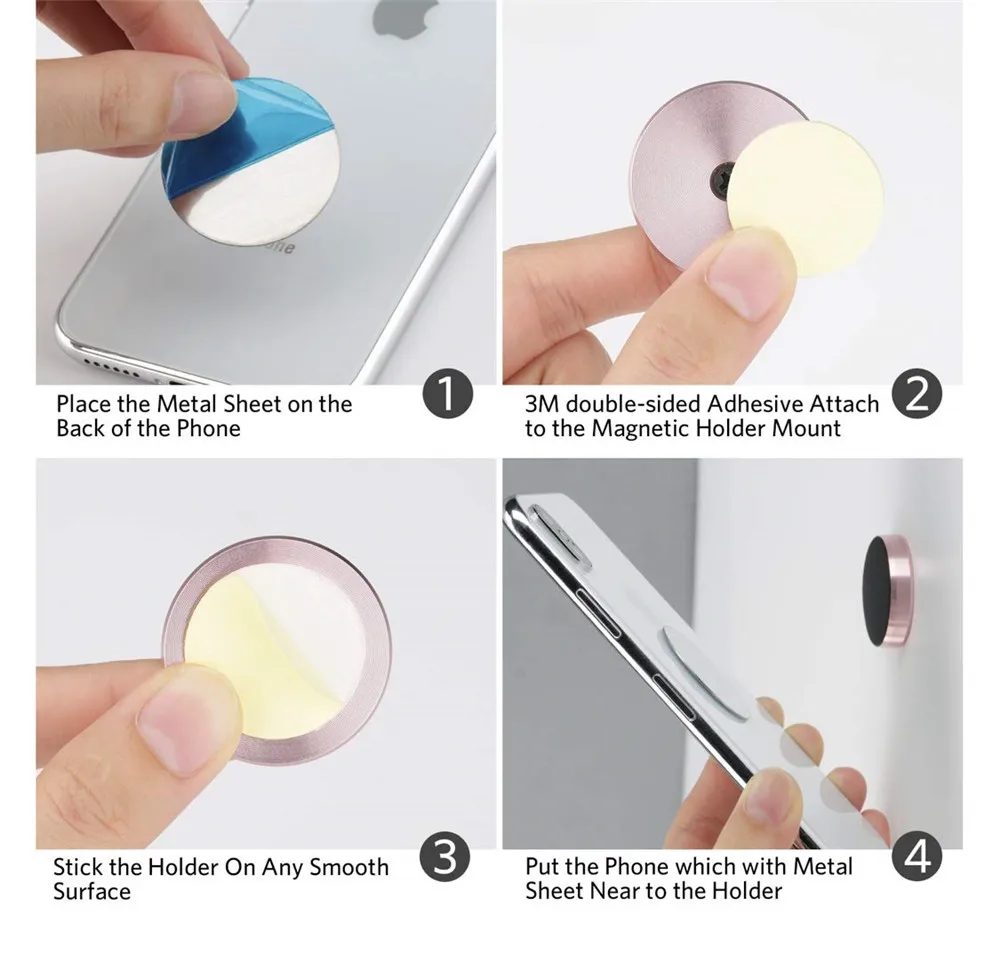 Place the Metal Sheet on the Back of the Phone

1

3M double-sided Adhesive Attach to the Magnetic Holder Mount

2

Stick the Holder On Any Smooth Surface

3

Put the Phone which with Metal Sheet Near to the Holder

4