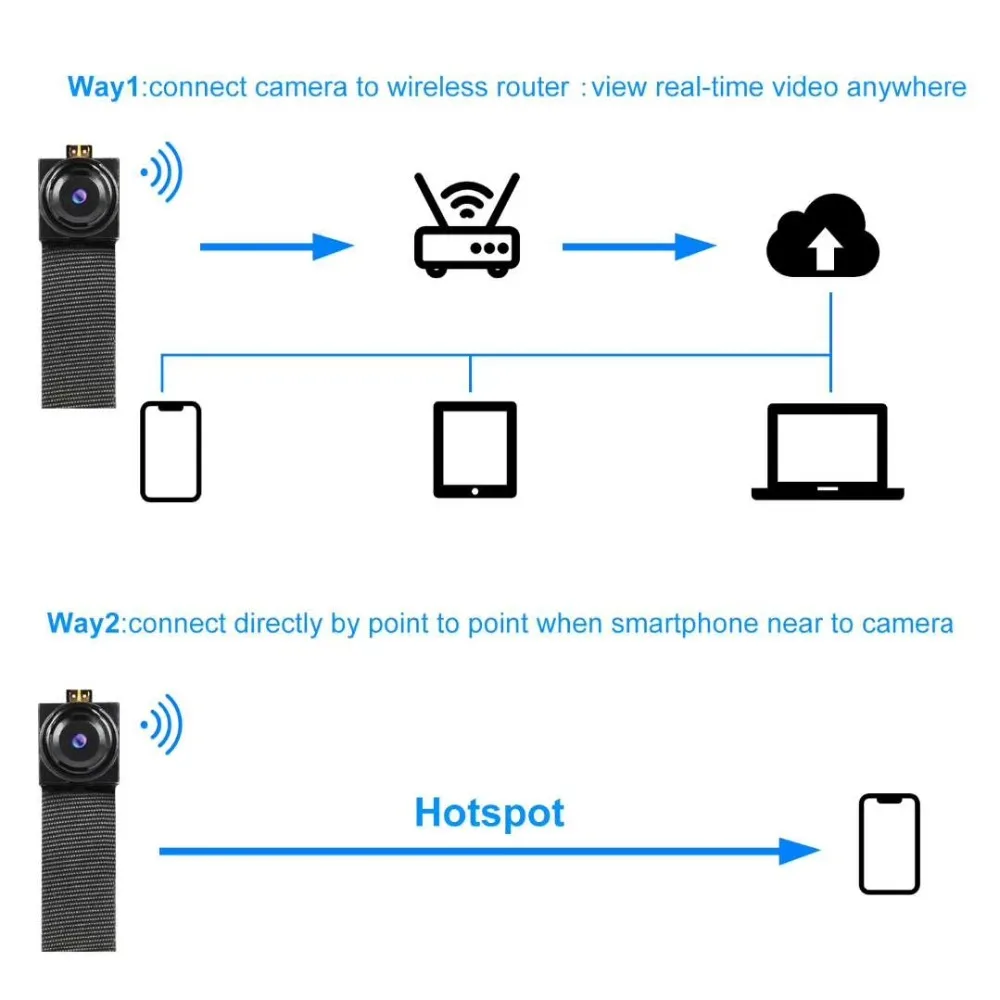 Way1:connect camera to wireless router :view real-time video anywhere

Way2:connect directly by point to point when smartphone near to camera

Hotspot