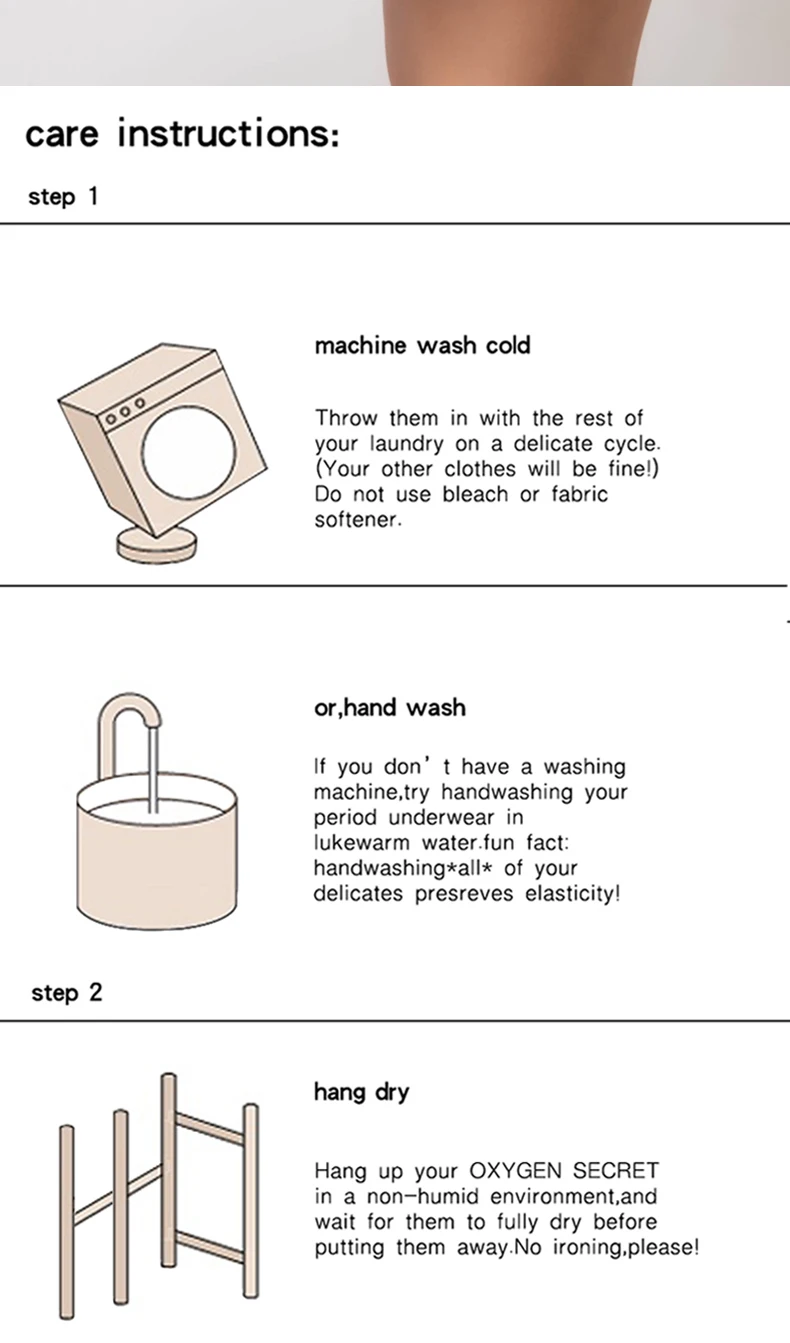 care instructions:

step 1

machine wash cold

Throw them in with the rest of your laundry on a delicate cycle. (Your other clothes will be fine!) Do not use bleach or fabric softener.

or,hand wash

If you don' t have a washing machine,try handwashing your period underwear in lukewarm water.fun fact: handwashing*all* of your delicates presreves elasticity!

step 2

hang dry

Hang up your OXYGEN SECRET in a non-humid environment,and wait for them to fully dry before putting them away.No ironing,please!