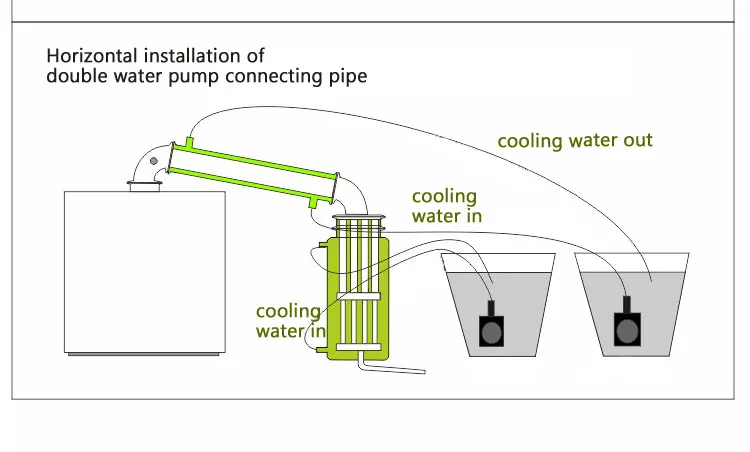 Horizontal installation of double water pump connecting pipe

cooling water out

cooling water in

cooling water in