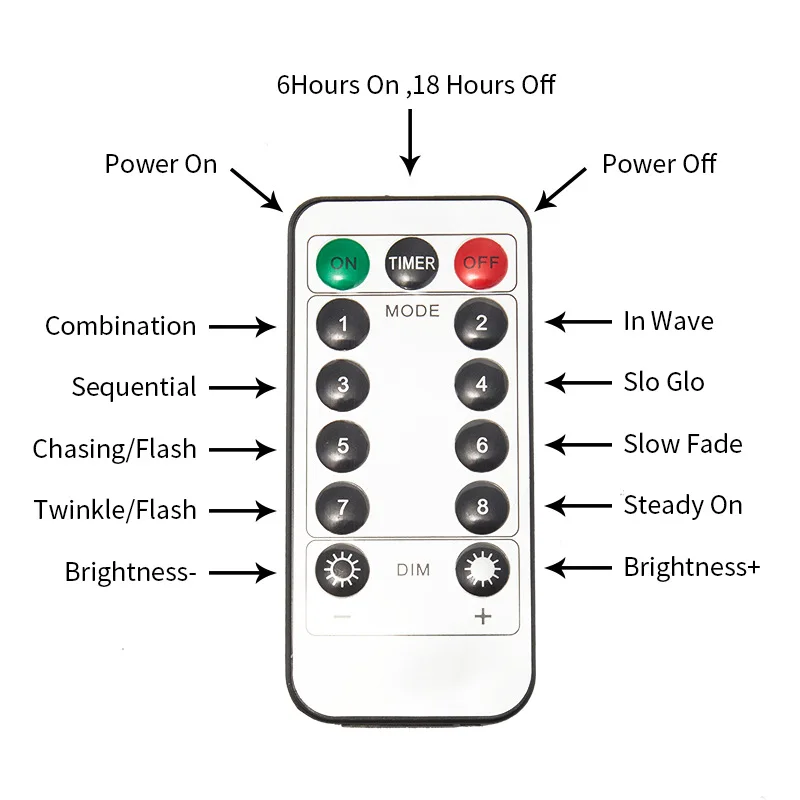 6Hours On ,18 Hours Off

Power On

Power Off

ON TIMER OFF

MODE

Combination

1

2

In Wave

Sequential

3

4

Slo Glo

Chasing/Flash

5

6

Slow Fade

Twinkle/Flash

7

8

Steady On

Brightness-

DIM

Brightness+

−

+