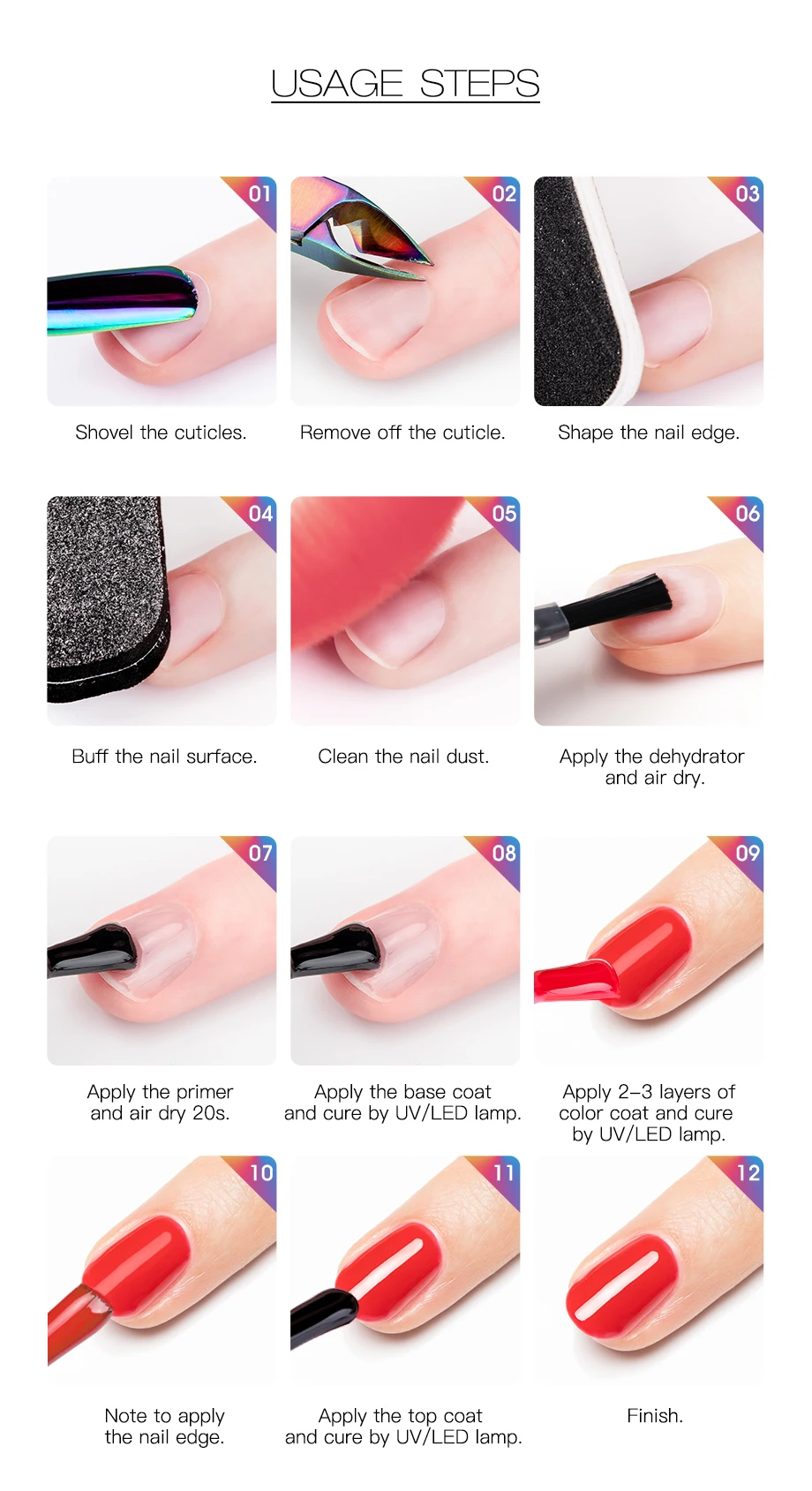 USAGE STEPS

01
Shovel the cuticles.

02
Remove off the cuticle.

03
Shape the nail edge.

04
Buff the nail surface.

05
Clean the nail dust.

06
Apply the dehydrator and air dry.

07
Apply the primer and air dry 20s.

08
Apply the base coat and cure by UV/LED lamp.

09
Apply 2–3 layers of color coat and cure by UV/LED lamp.

10
Note to apply the nail edge.

11
Apply the top coat and cure by UV/LED lamp.

12
Finish.