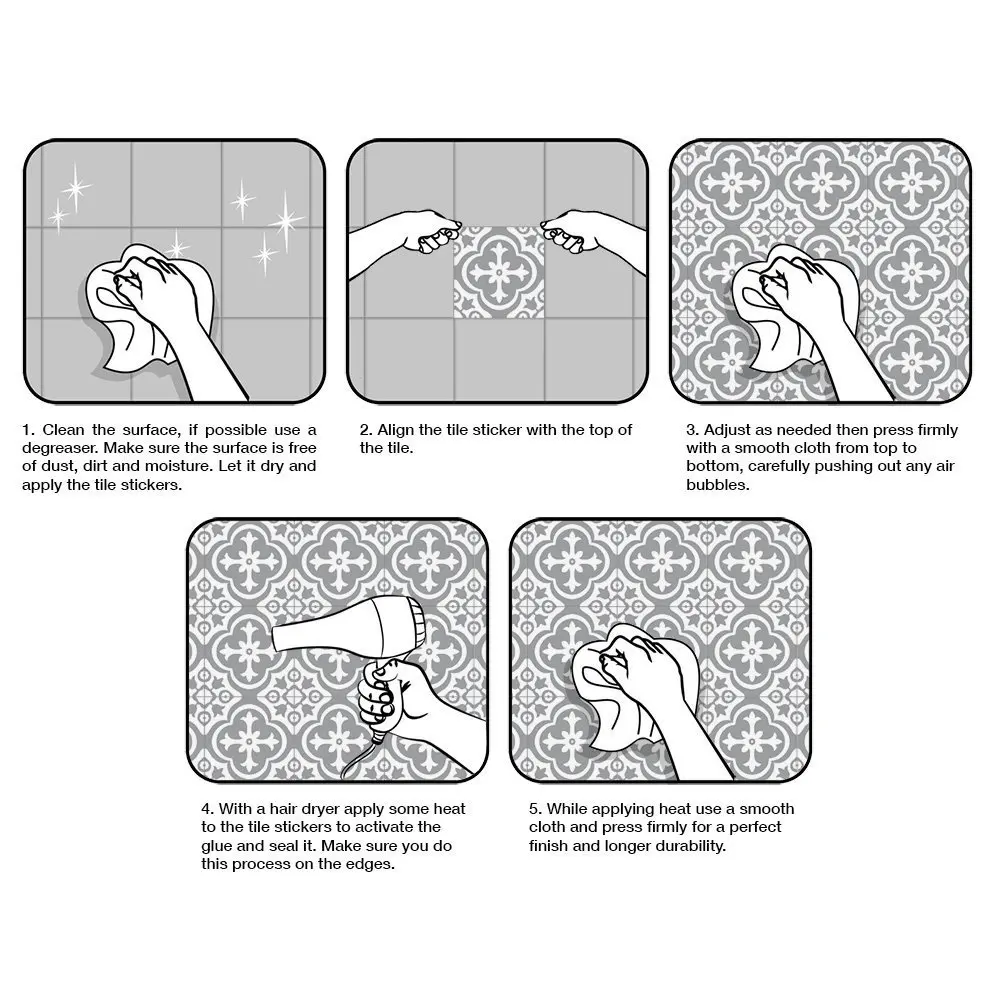 1. Clean the surface, if possible use a degreaser. Make sure the surface is free of dust, dirt and moisture. Let it dry and apply the tile stickers.

2. Align the tile sticker with the top of the tile.

3. Adjust as needed then press firmly with a smooth cloth from top to bottom, carefully pushing out any air bubbles.

4. With a hair dryer apply some heat to the tile stickers to activate the glue and seal it. Make sure you do this process on the edges.

5. While applying heat use a smooth cloth and press firmly for a perfect finish and longer durability.