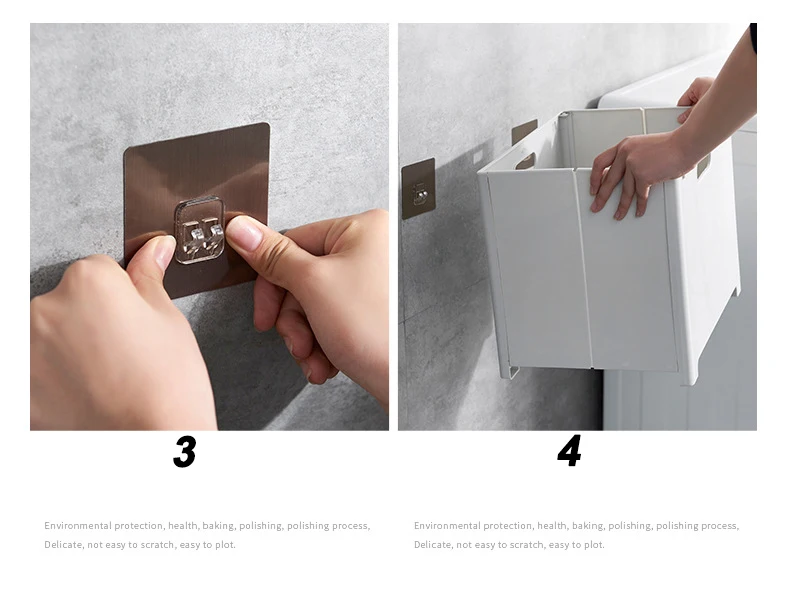 3

Environmental protection, health, baking, polishing, polishing process, Delicate, not easy to scratch, easy to plot.

4

Environmental protection, health, baking, polishing, polishing process, Delicate, not easy to scratch, easy to plot.