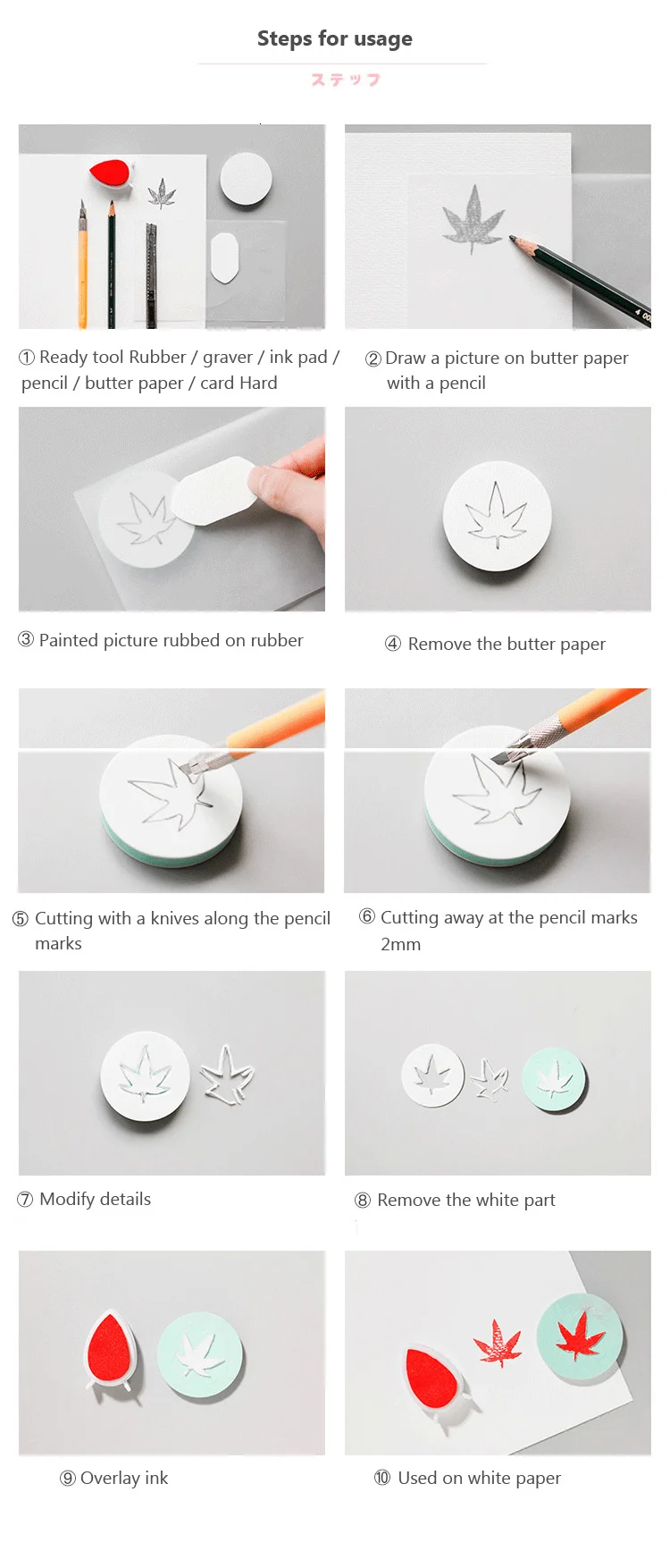 Steps for usage

ステップ

① Ready tool Rubber / graver / ink pad / pencil / butter paper / card Hard

② Draw a picture on butter paper with a pencil

③ Painted picture rubbed on rubber

④ Remove the butter paper

⑤ Cutting with a knives along the pencil marks

⑥ Cutting away at the pencil marks 2mm

⑦ Modify details

⑧ Remove the white part

⑨ Overlay ink

⑩ Used on white paper