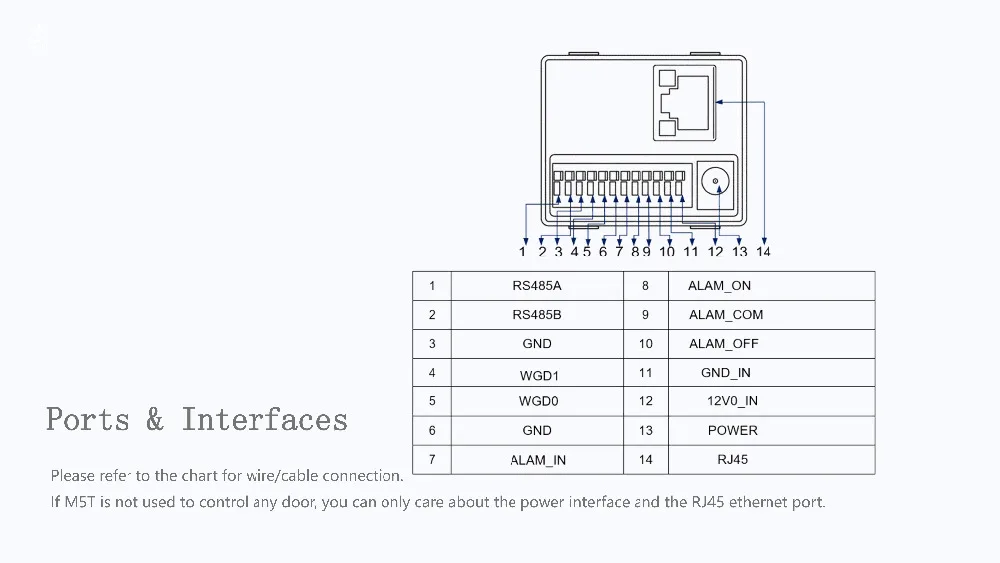 1 2 3 4 5 6 7 8 9 10 11 12 13 14

| 1 | RS485A | 8 | ALAM_ON |
|---|---|---|---|
| 2 | RS485B | 9 | ALAM_COM |
| 3 | GND | 10 | ALAM_OFF |
| 4 | WGD1 | 11 | GND_IN |
| 5 | WGD0 | 12 | 12V0_IN |
| 6 | GND | 13 | POWER |
| 7 | ALAM_IN | 14 | RJ45 |

Ports & Interfaces

Please refer to the chart for wire/cable connection.
If M5T is not used to control any door, you can only care about the power interface and the RJ45 ethernet port.