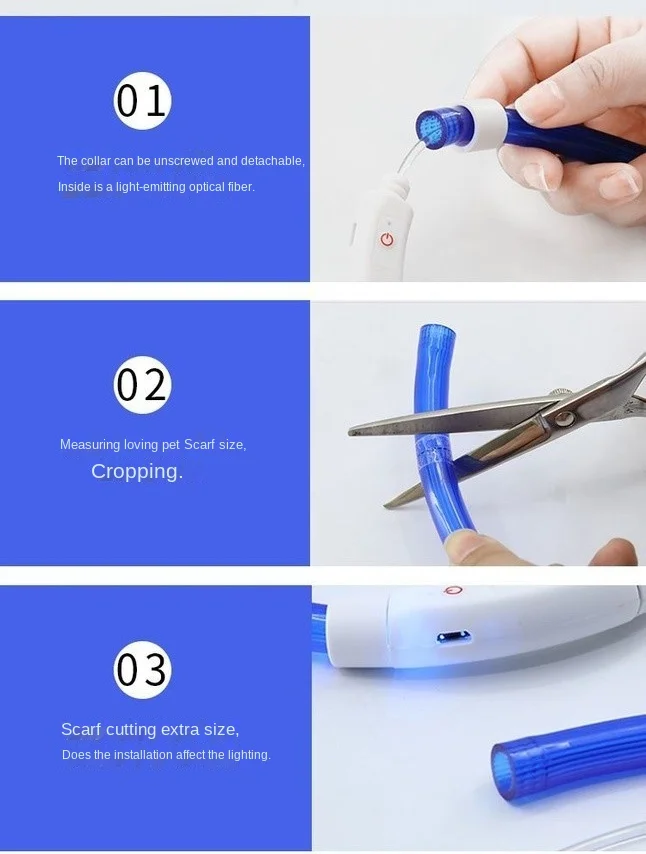 01

The collar can be unscrewed and detachable, Inside is a light-emitting optical fiber.

02

Measuring loving pet Scarf size,
Cropping.

03

Scarf cutting extra size,
Does the installation affect the lighting.