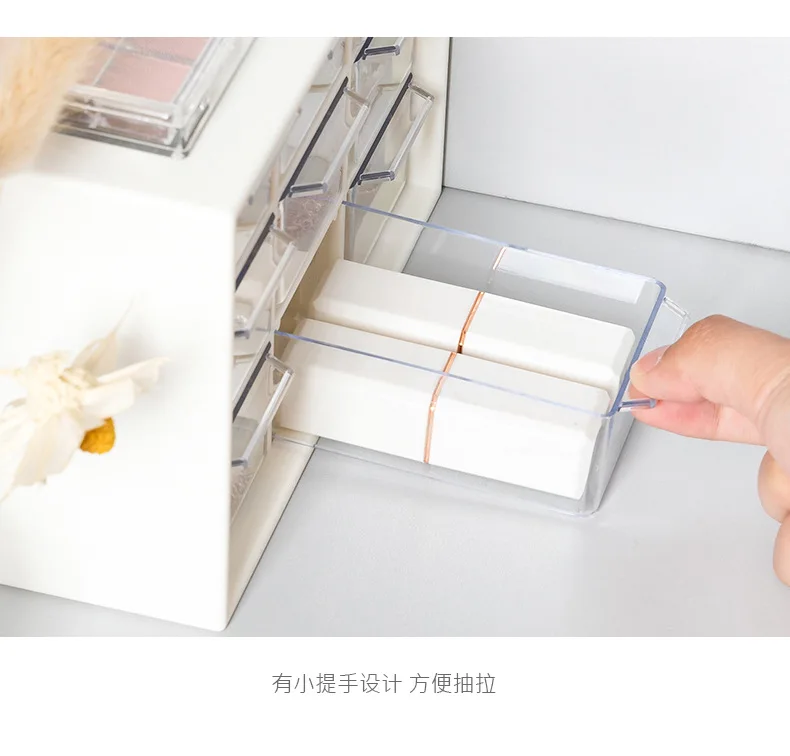 有小提手设计 方便抽拉